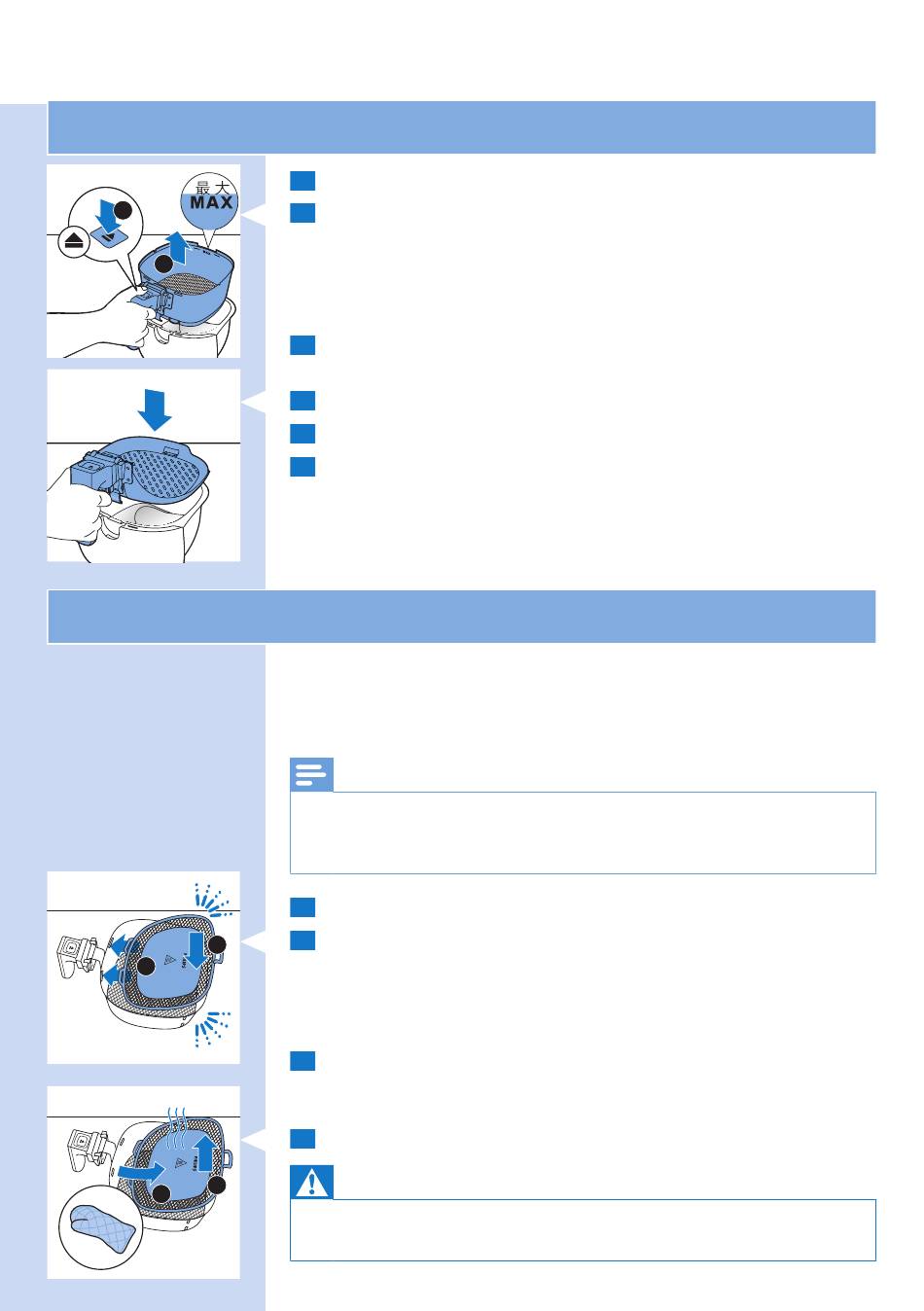 最大
MAX