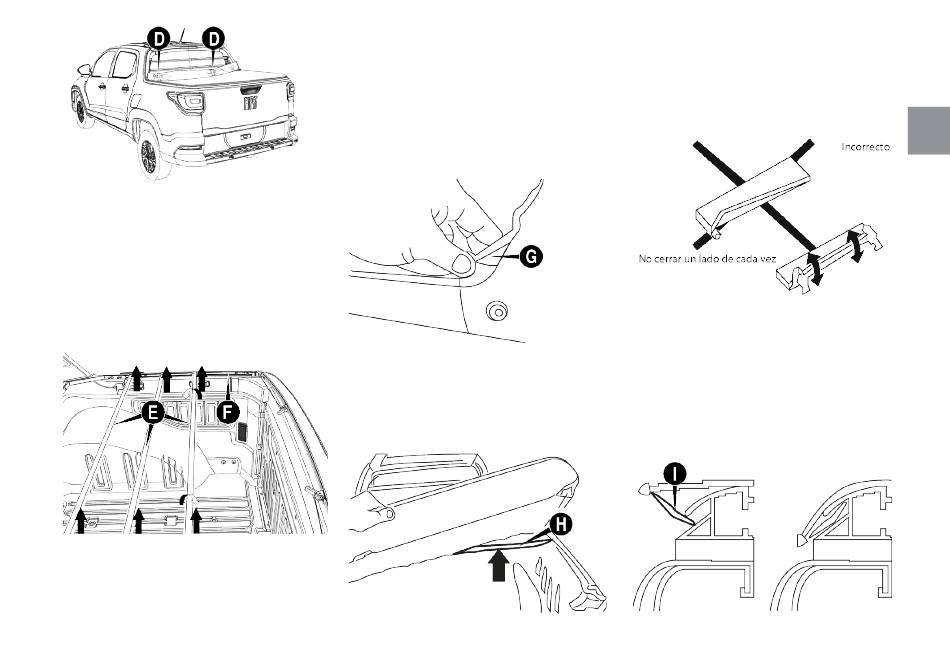 D D

G

Incorrecto

No cerrar un lado de cada vez

E F

H

I