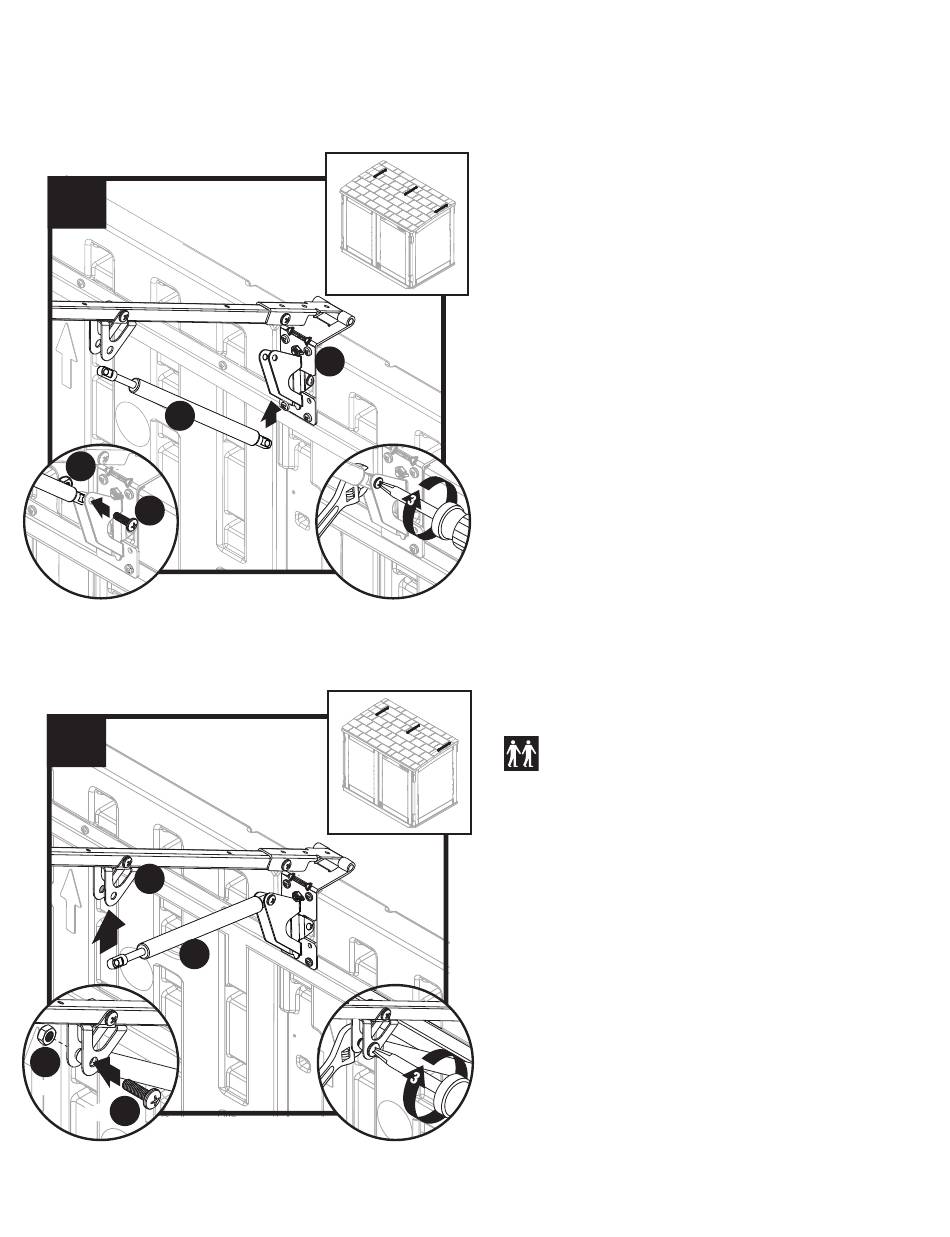 3

3