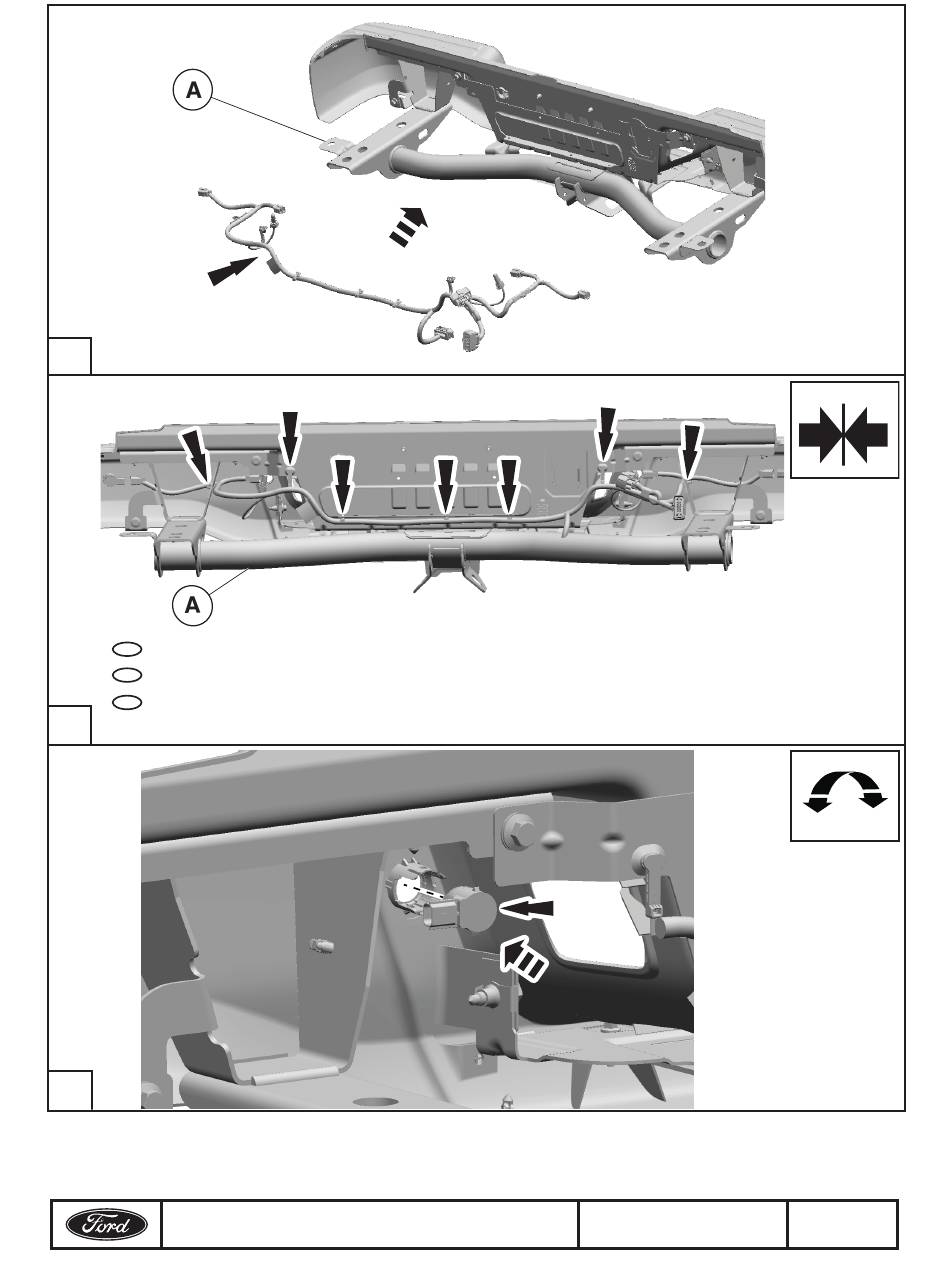 A

A

Ford