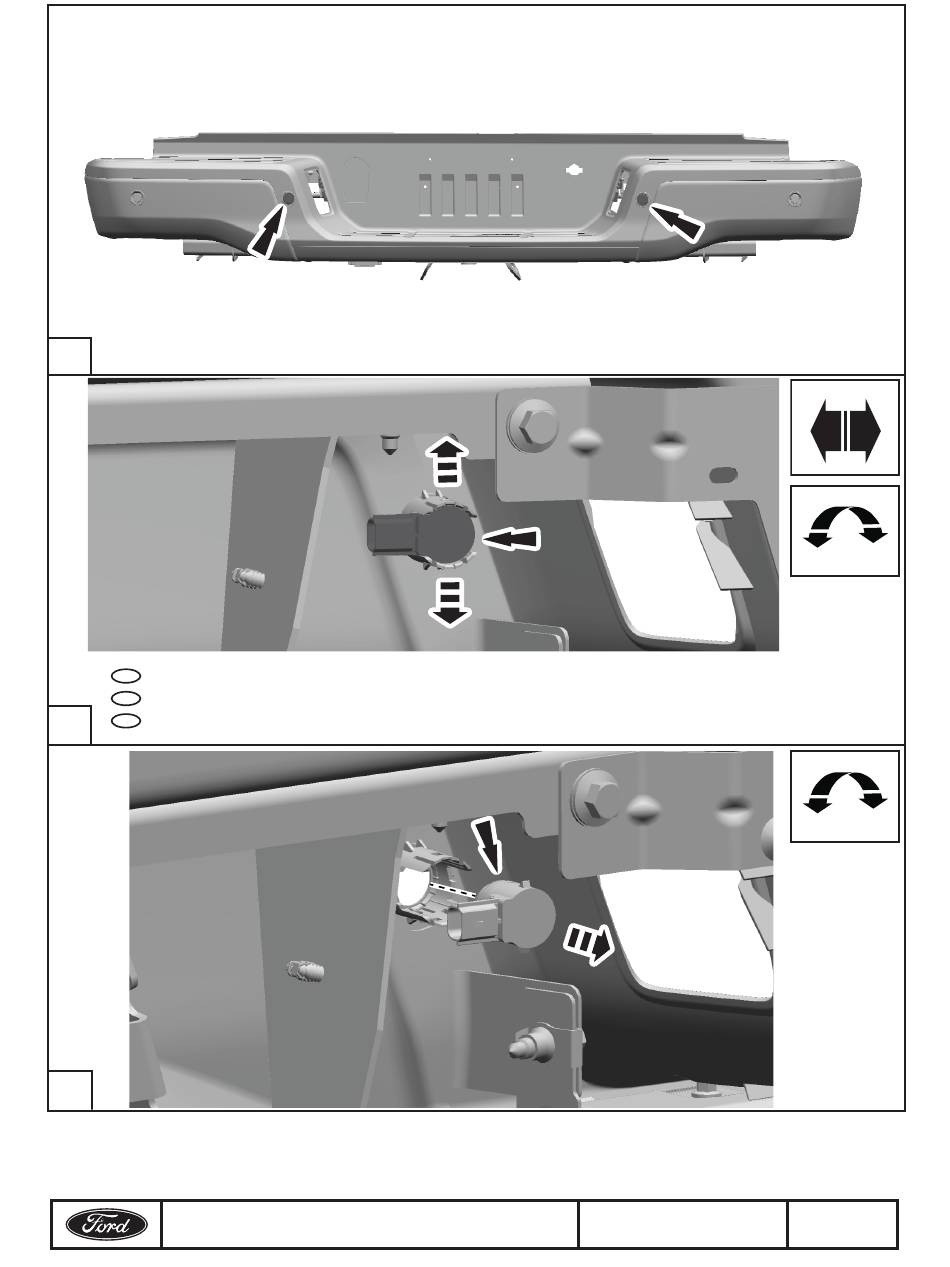 Ford