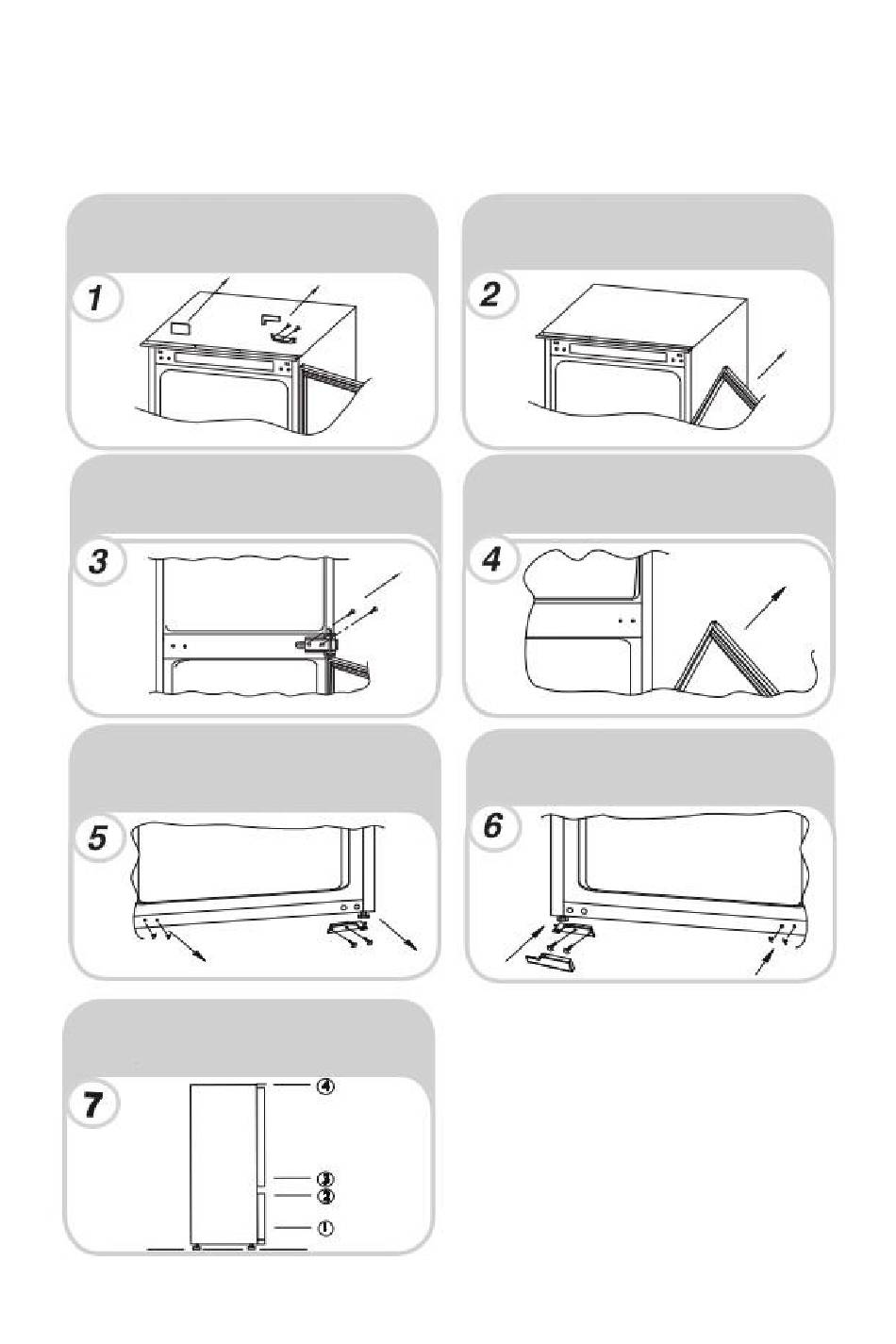 1

2

3

4

5

6

7

④

③

②

①