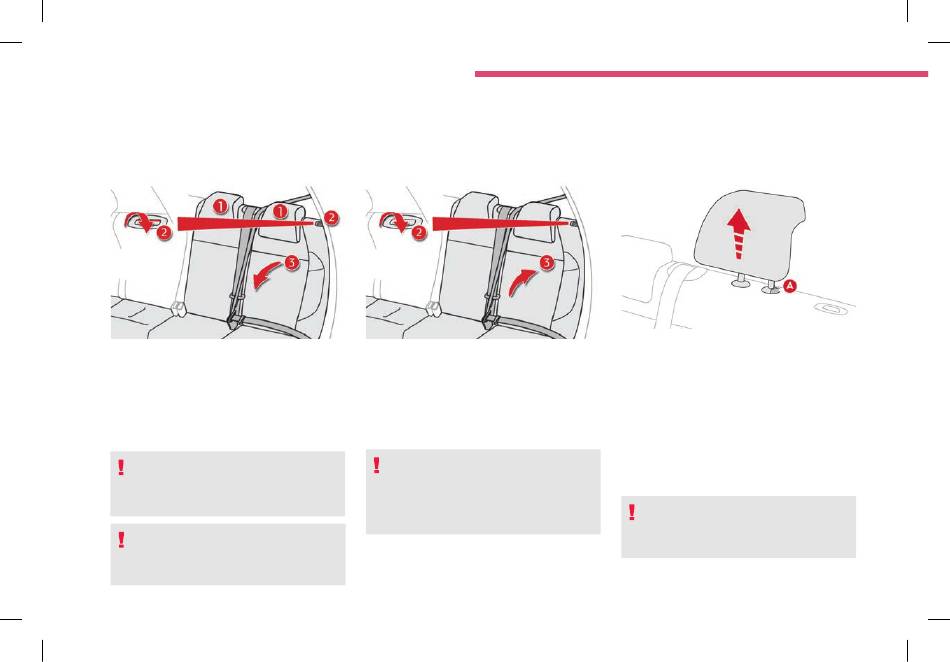 1
1
2
2
3

2
3

A

!

!

!

!