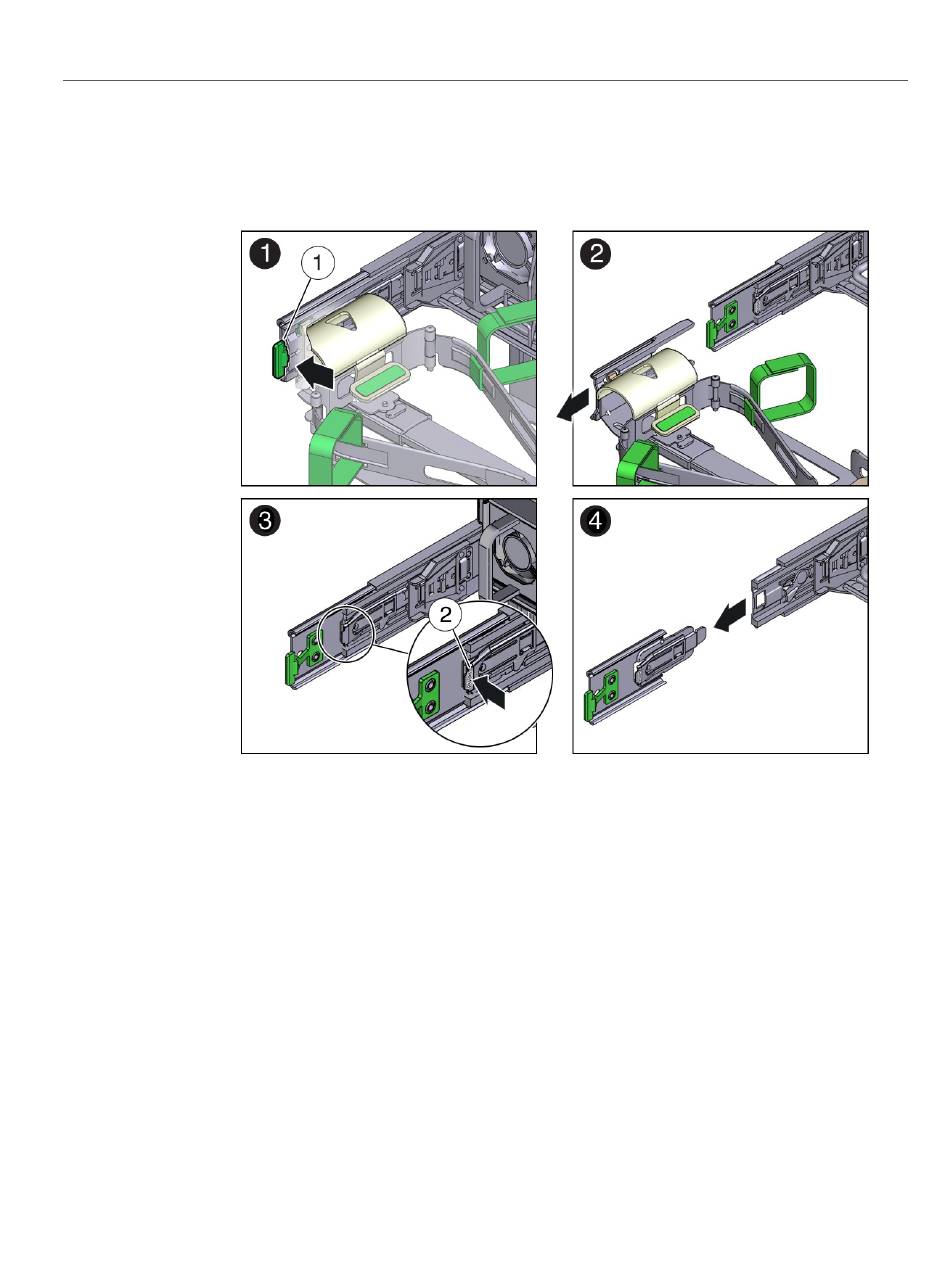 1

1

2

3

2

4