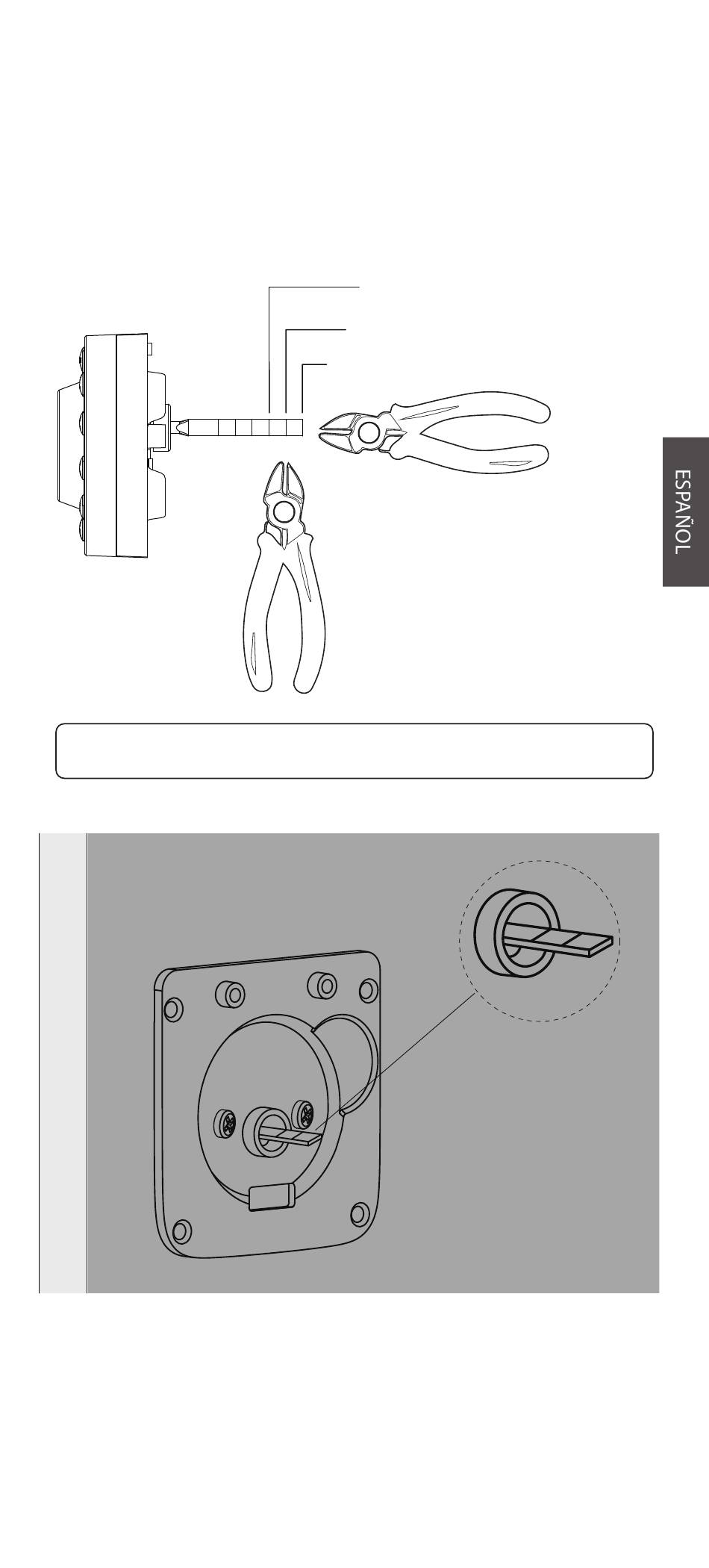 ESPAÑOL