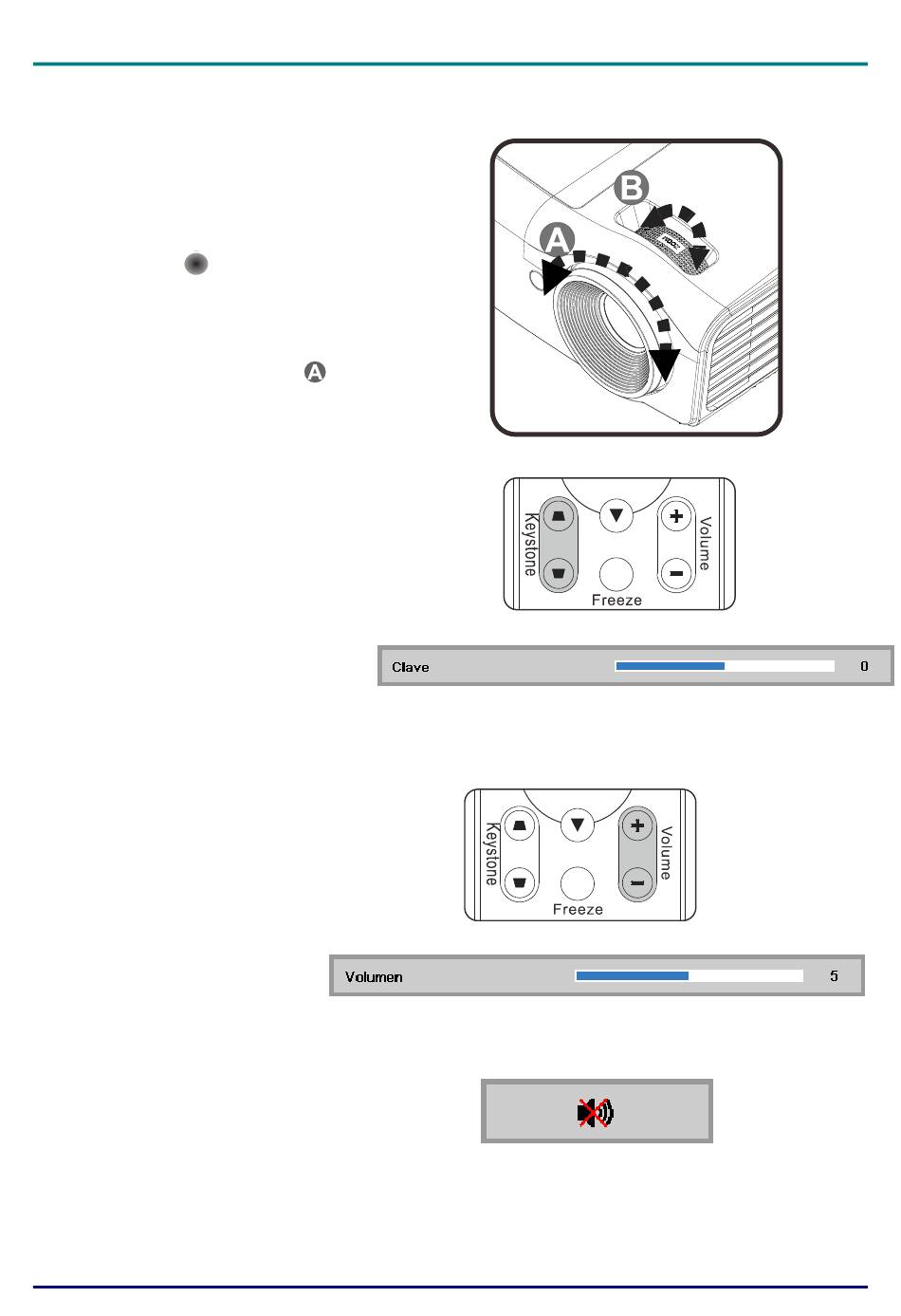 B

A

A

Keystone

Volume

Freeze

Clave 0

Keystone

Volume

Freeze

Volumen 5