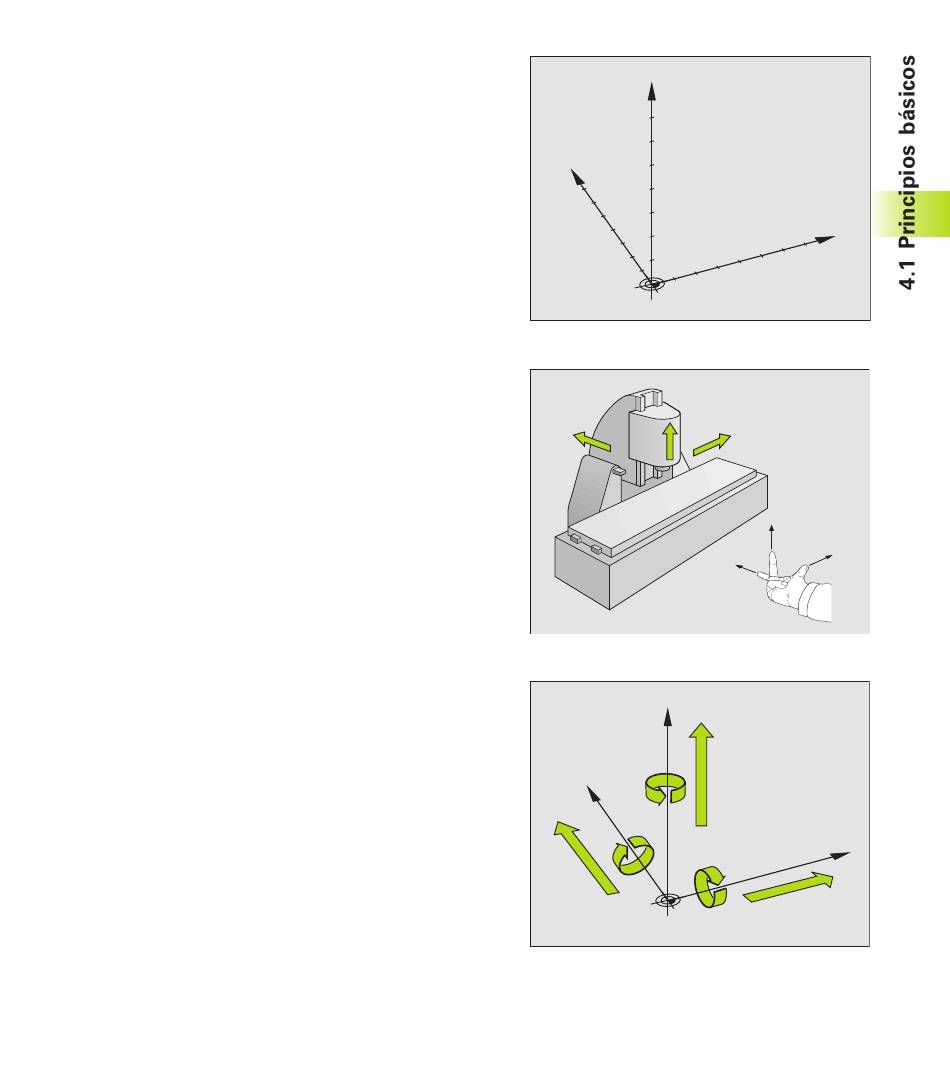 4.1 Principios básicos