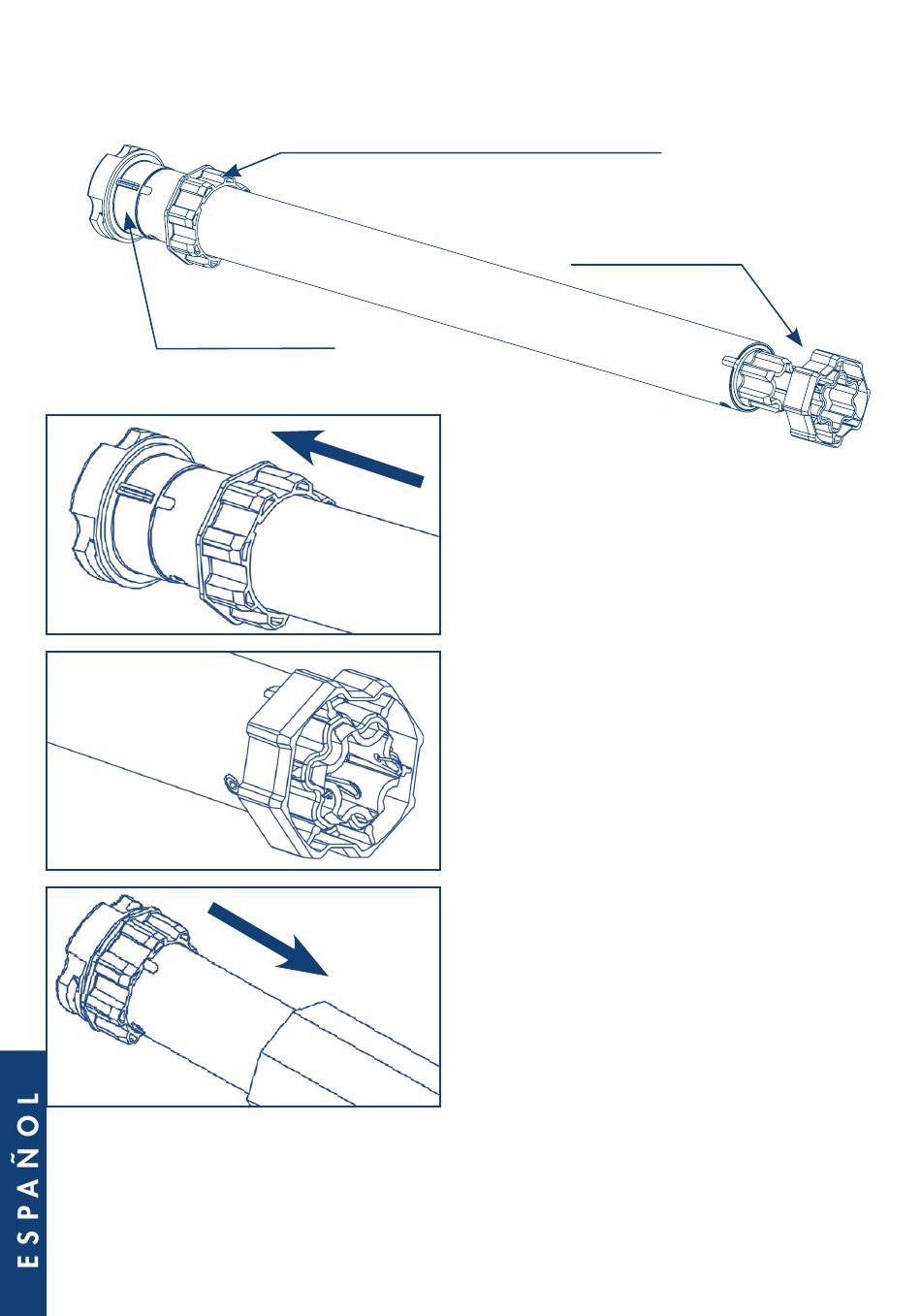 ESPAÑOL