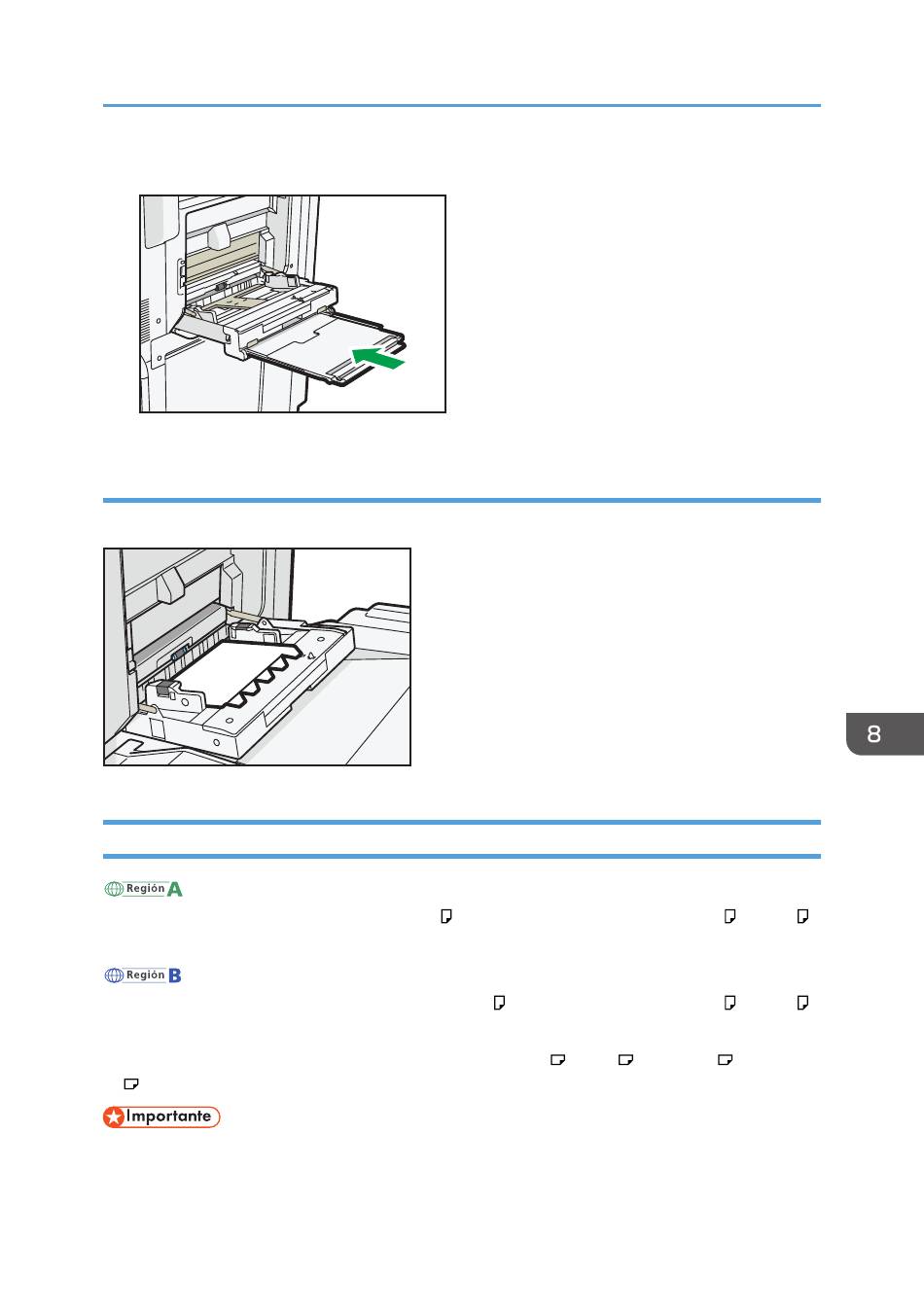 8

Región A

Región B

Importante