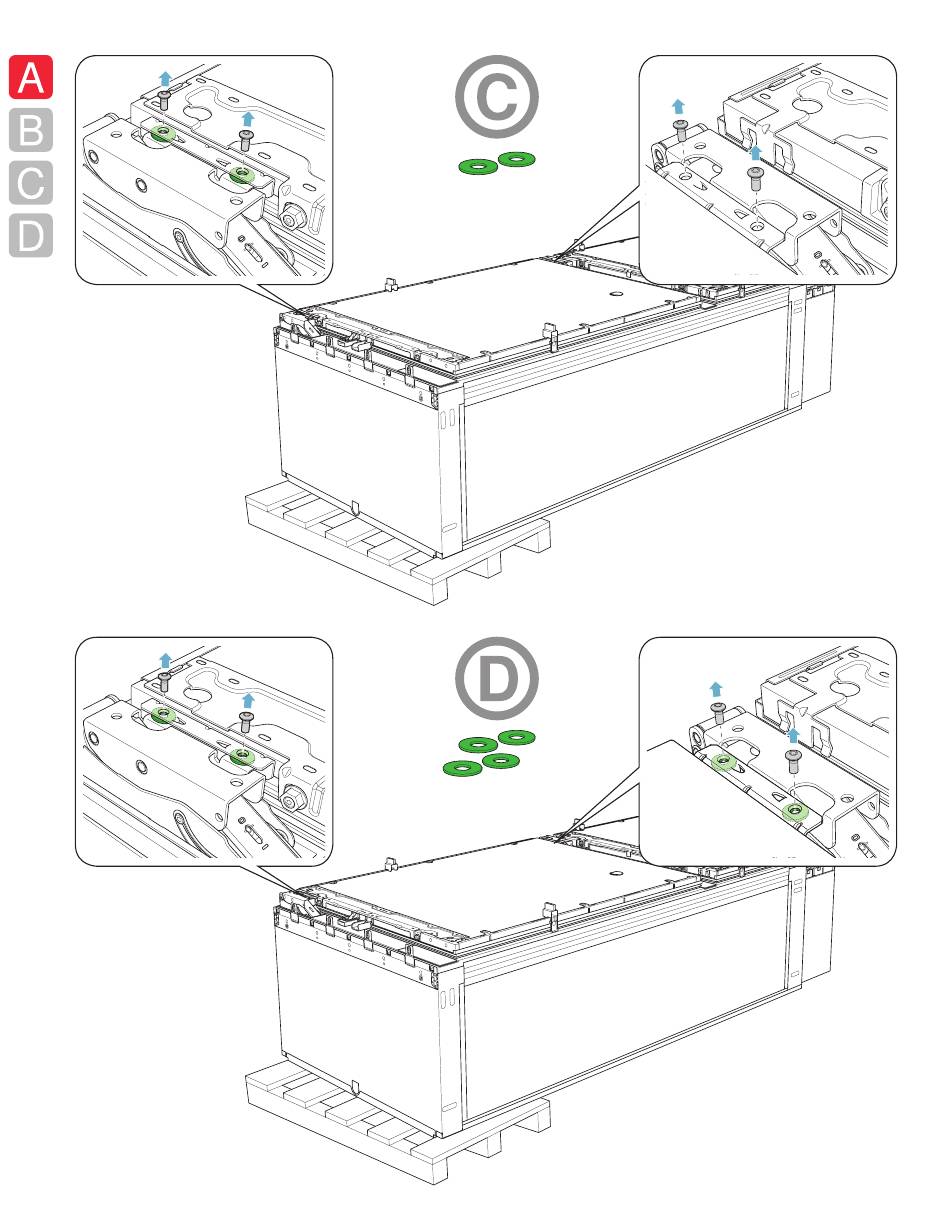 A
B
C
D

C

D