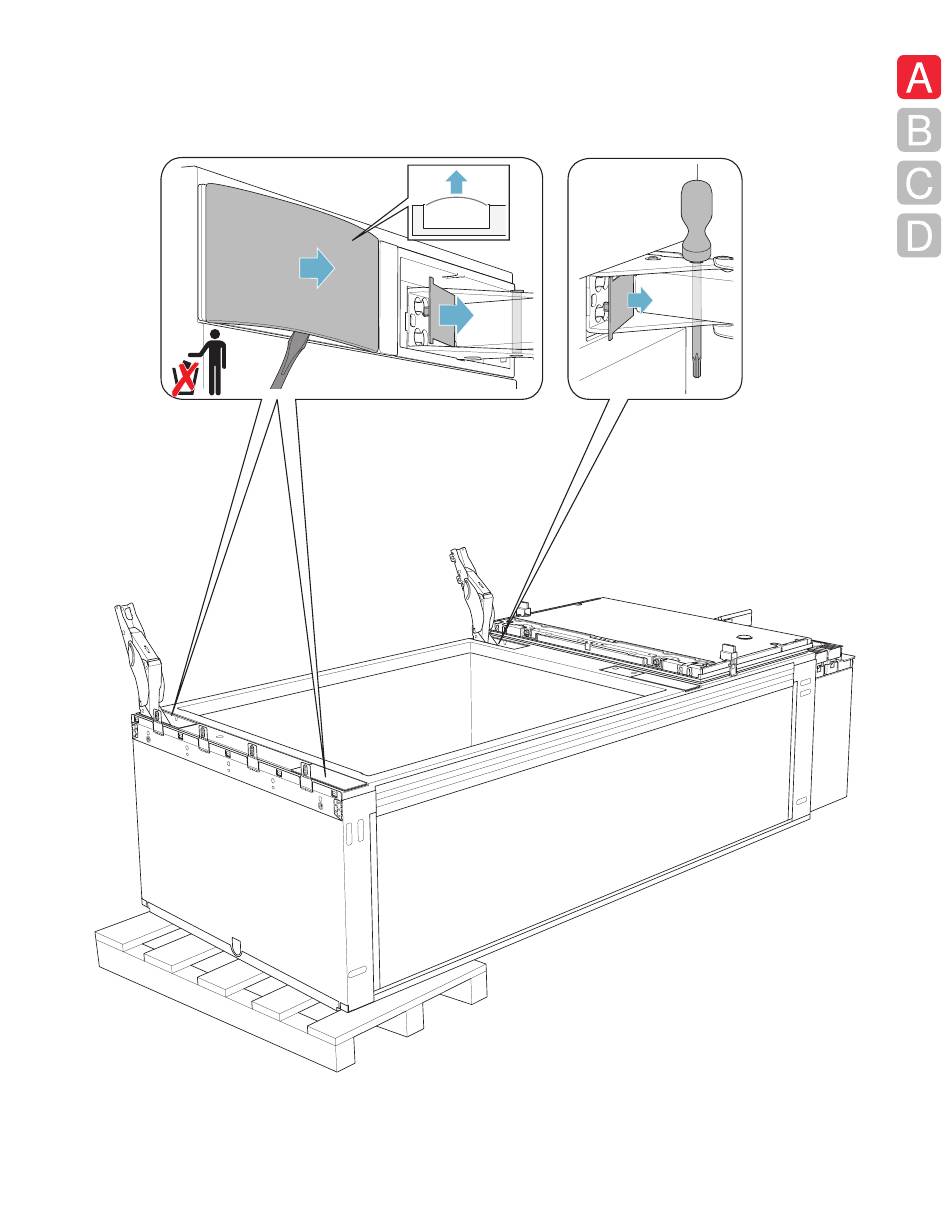 A
B
C
D