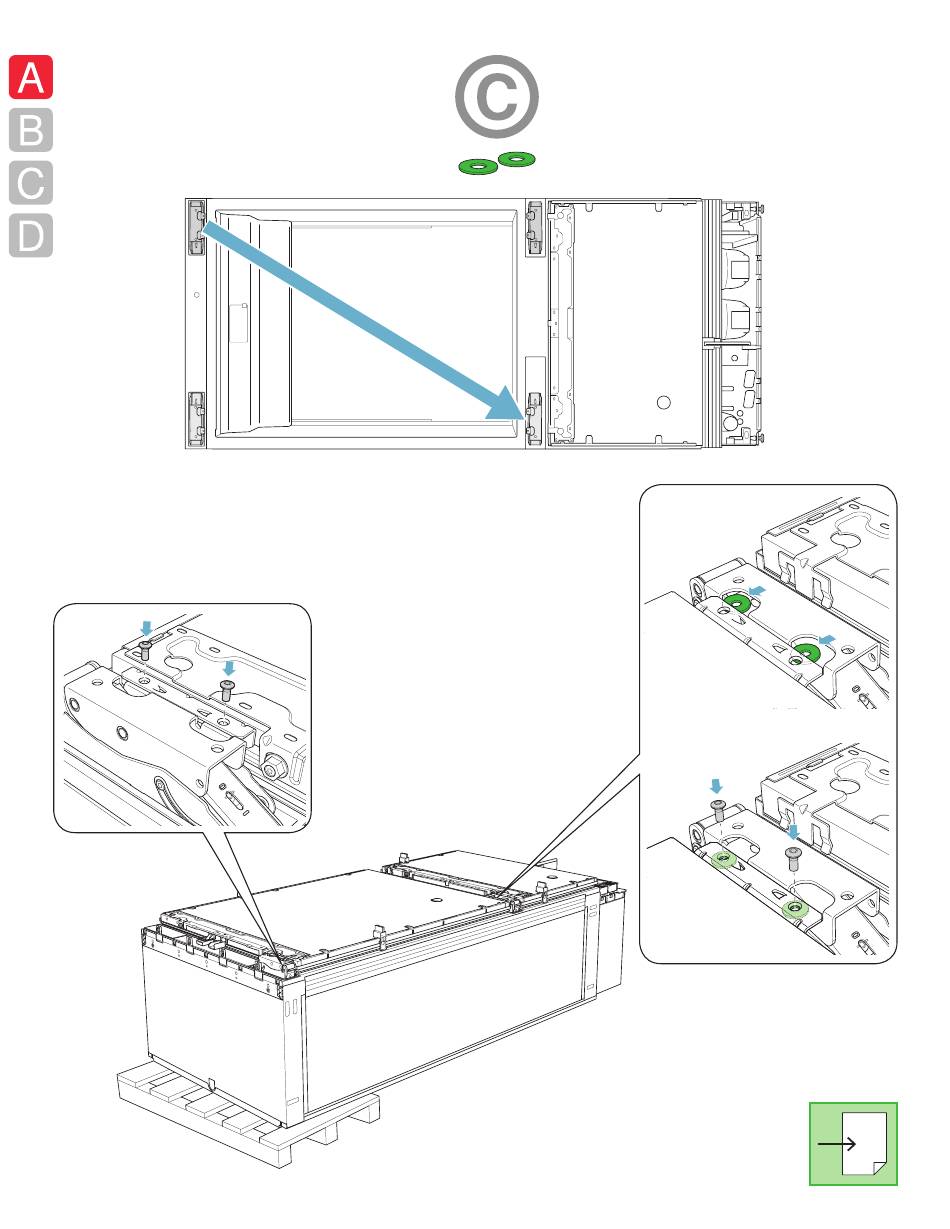 A
B
C
D

C