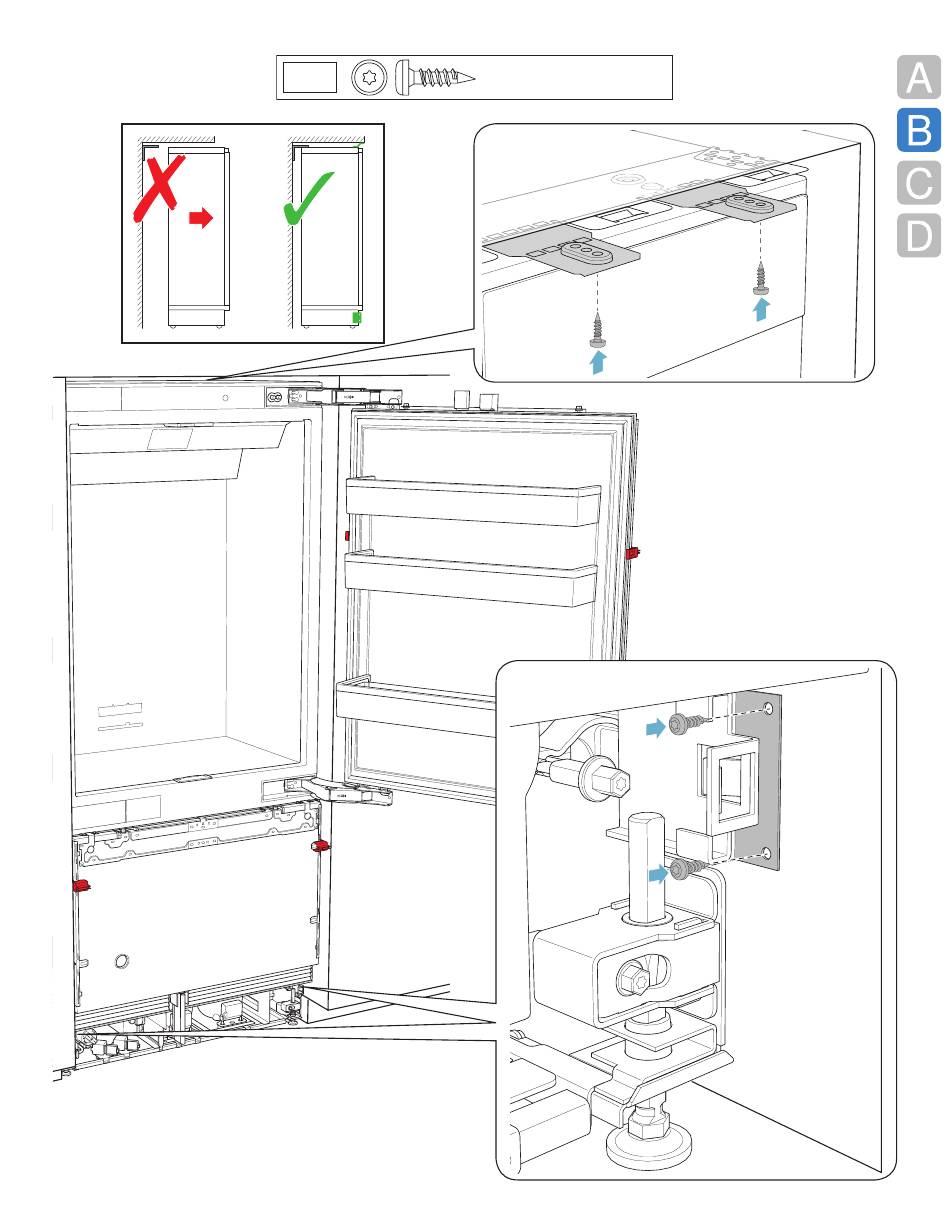 A
B
C
D