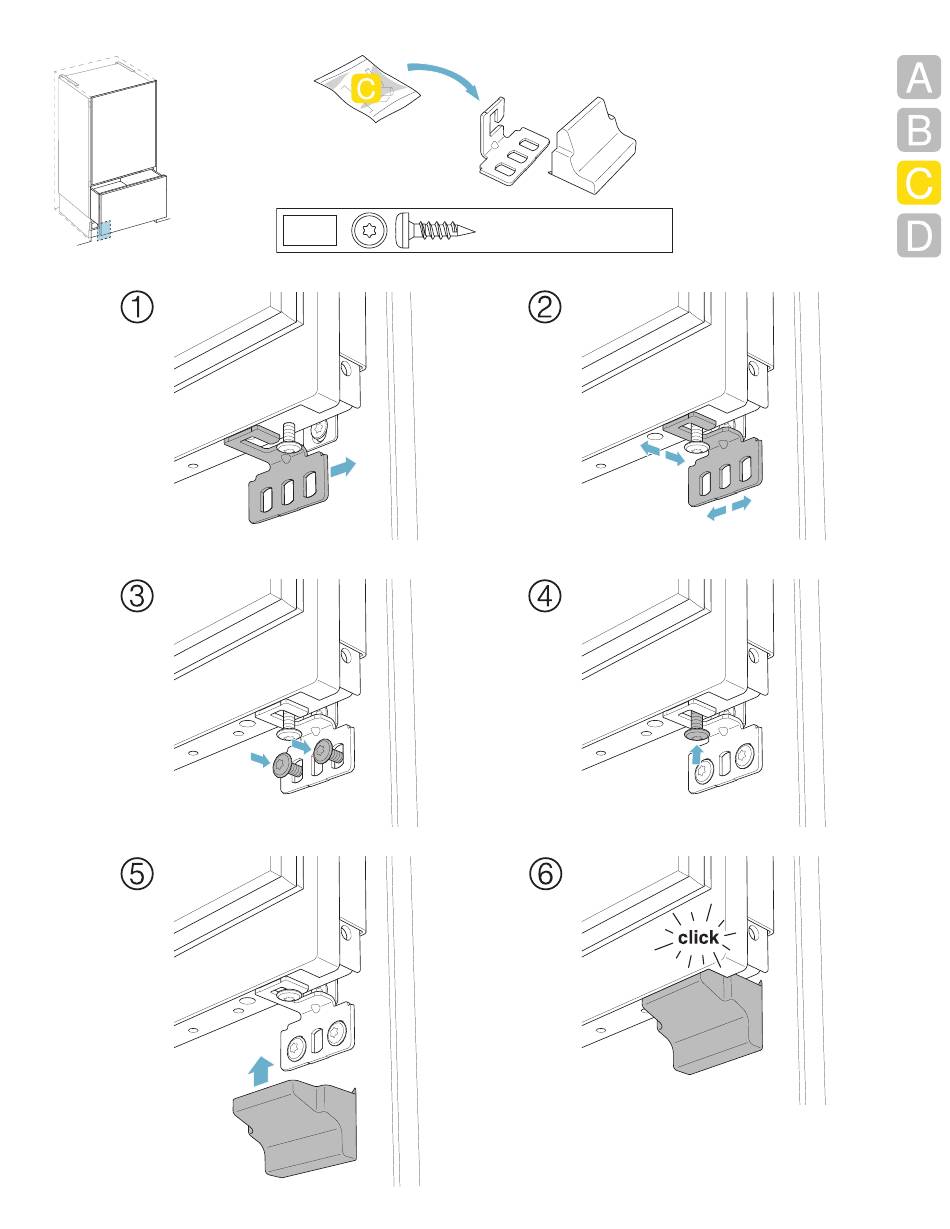 C

A
B
C
D

①
②
③
④
⑤
⑥
click