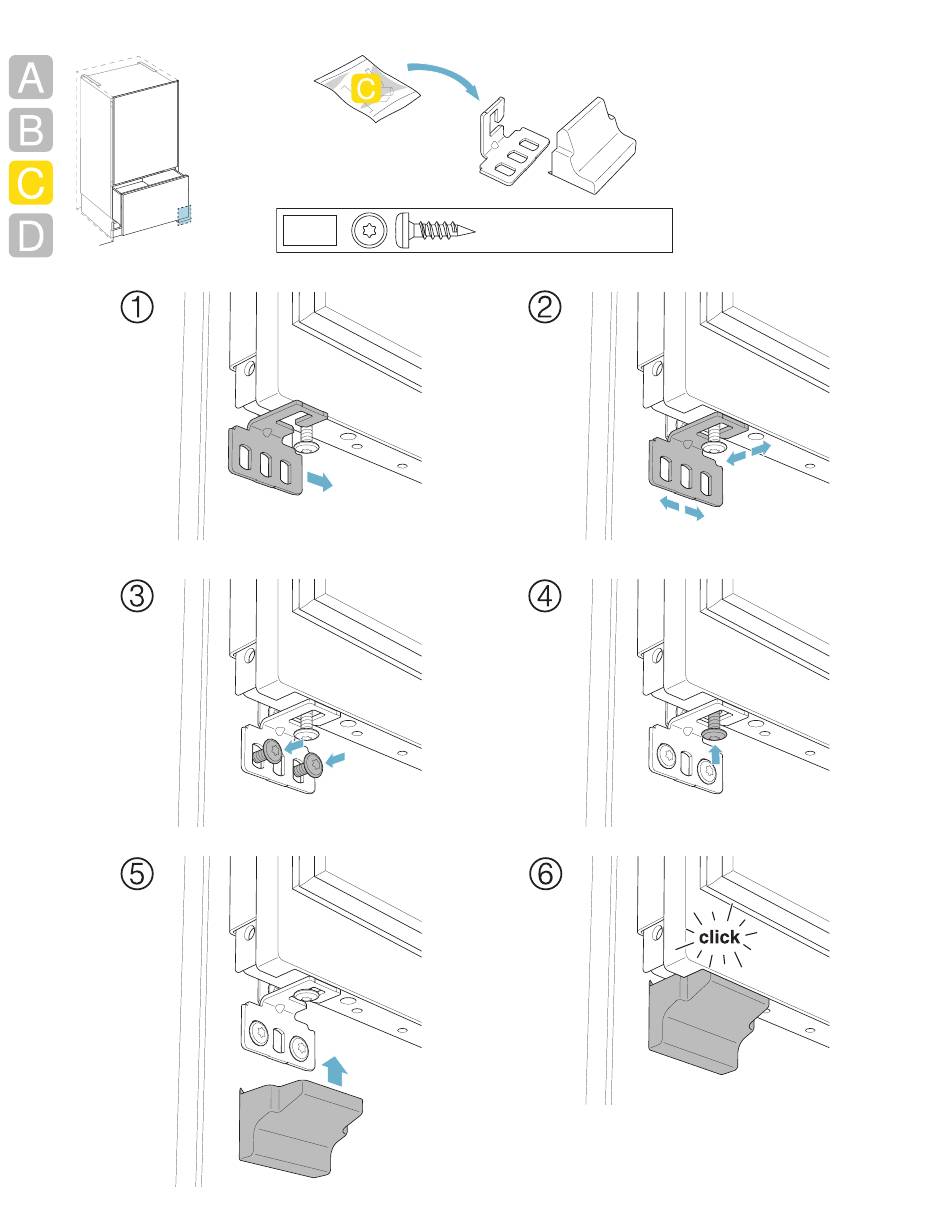 A
B
C
D

C

①
②
③
④
⑤
⑥
click