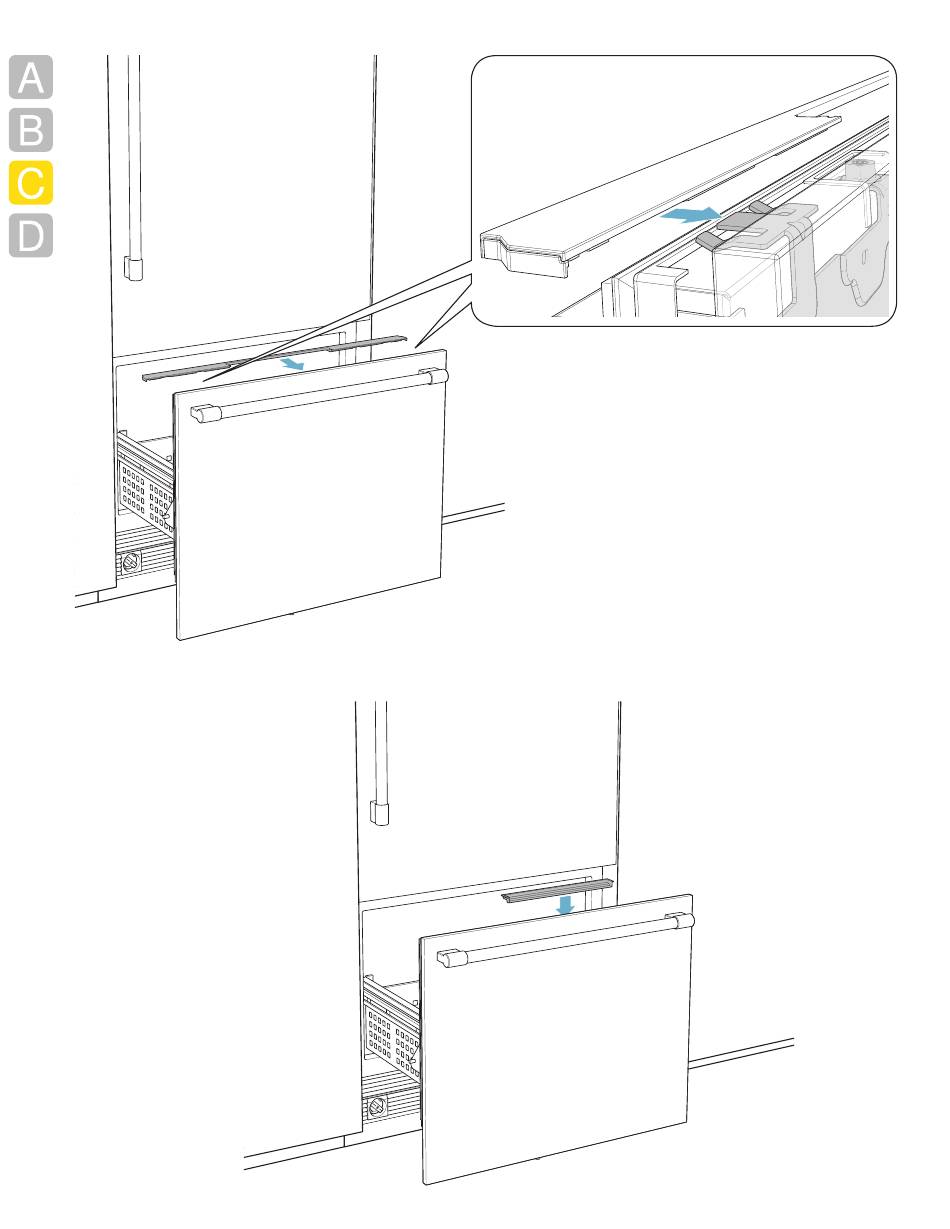 A
B
C
D