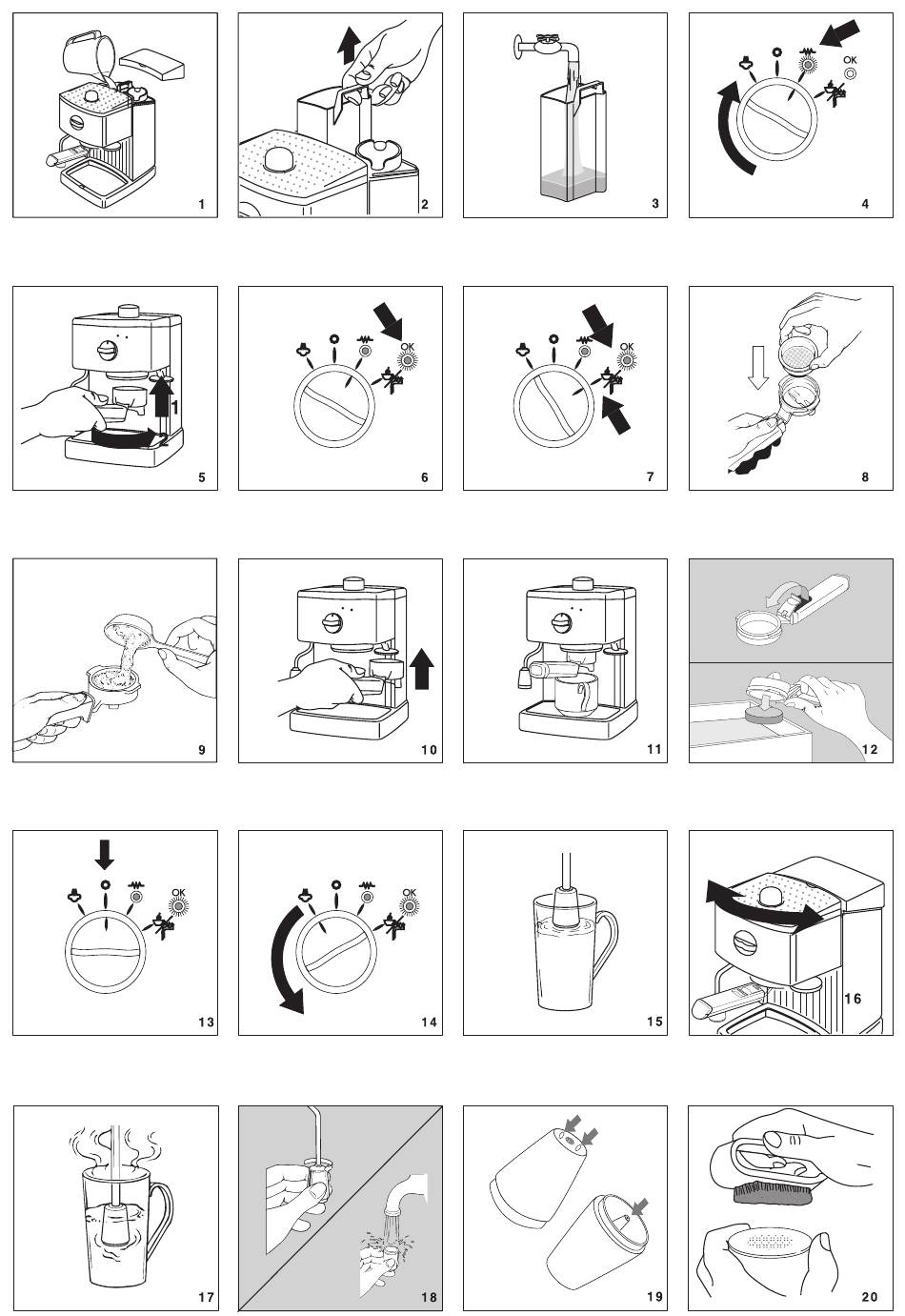 1

2

3

OK

4

1

2

5

OK

6

OK

7

8

9

10

11

12

OK

13

OK

14

15

16

17

18

19

20