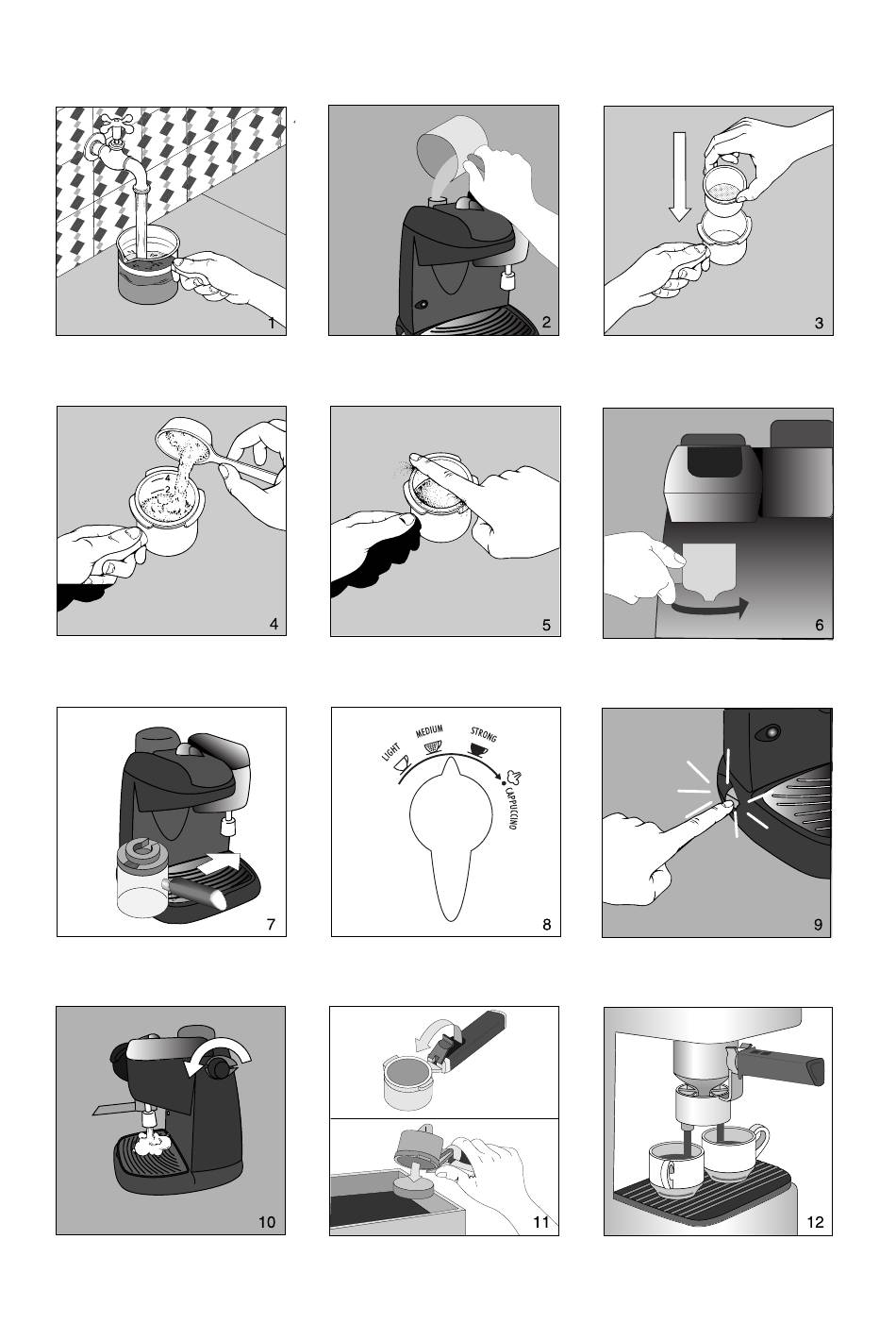 1

2

3

4
2

4

5

6

7

LIGHT
MEDIUM
STRONG
CAPPUCCINO

8

9

10

11

12