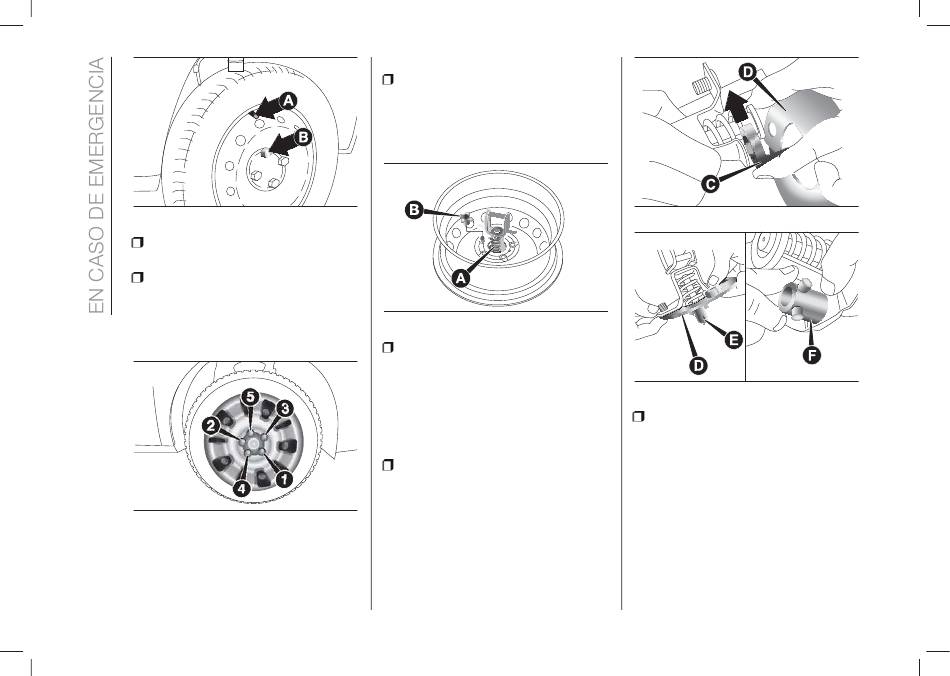 EN CASO DE EMERGENCIA

A
B

5
3
2
4
1

B
A

D
C

D
E
F