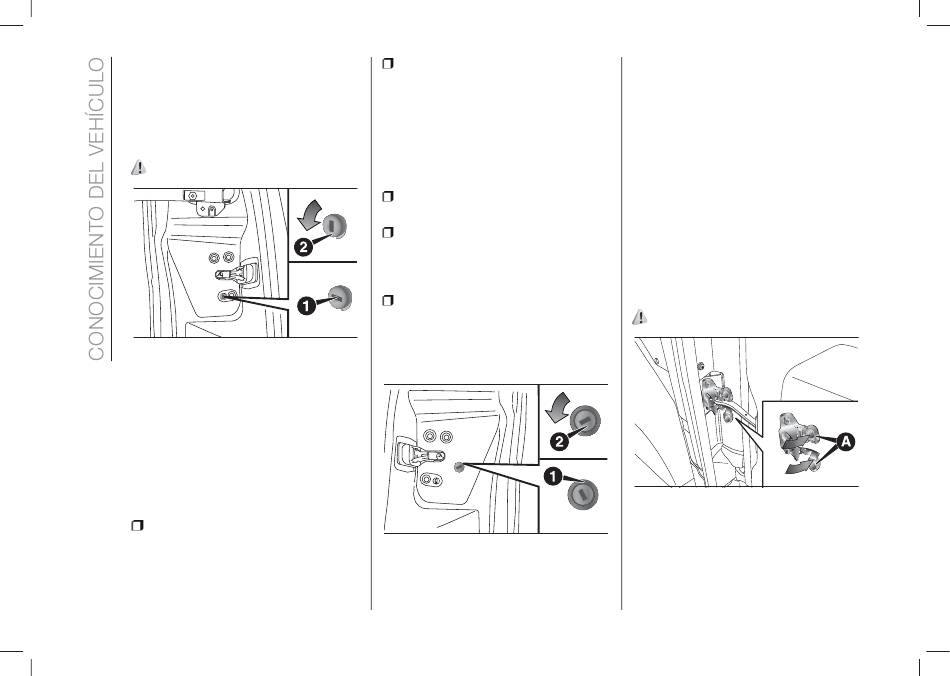 CONOCIMIENTO DEL VEHÍCULO

2

1

2

1

A