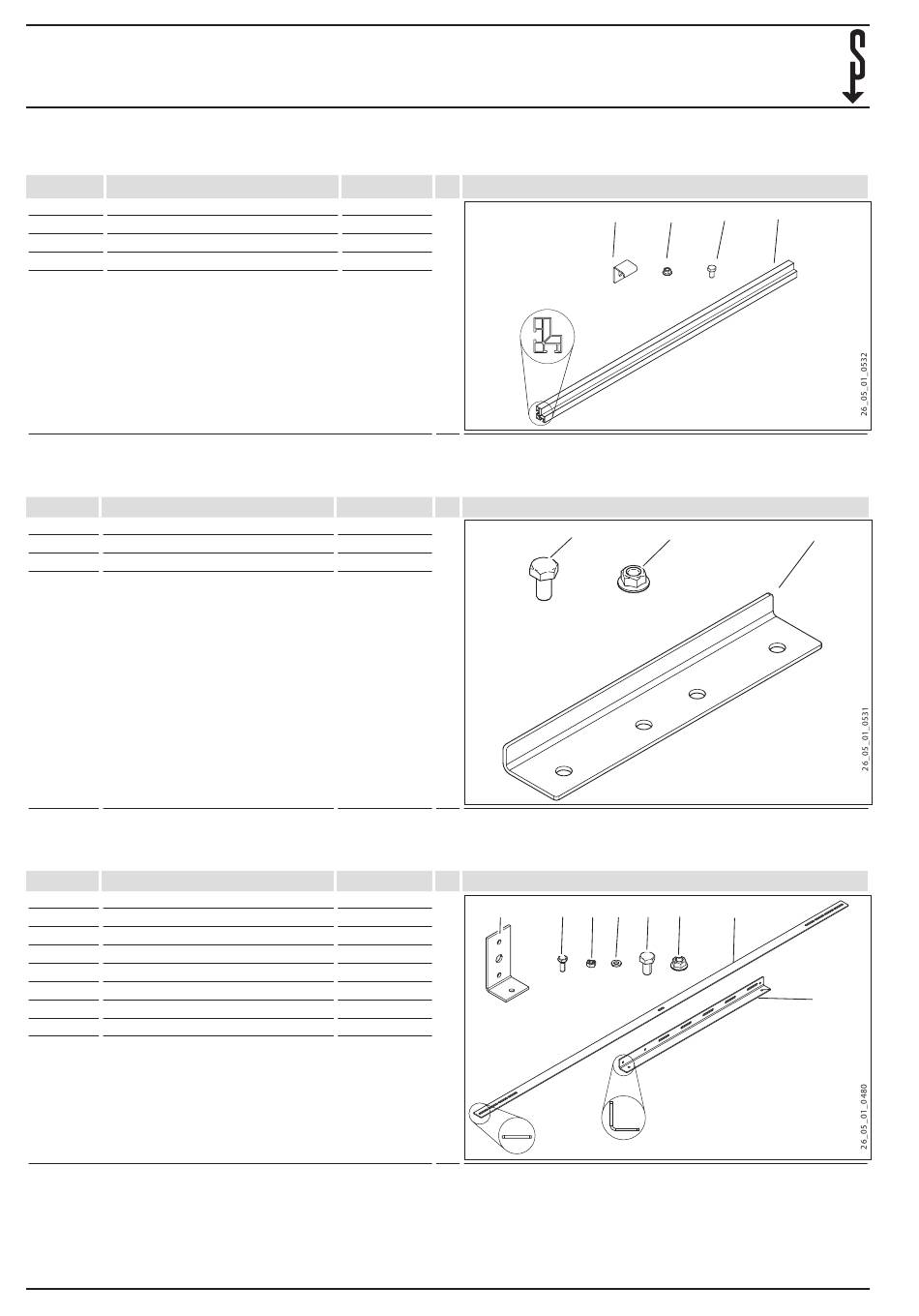 26_05_01_0532

26_05_01_0531

26_05_01_0480