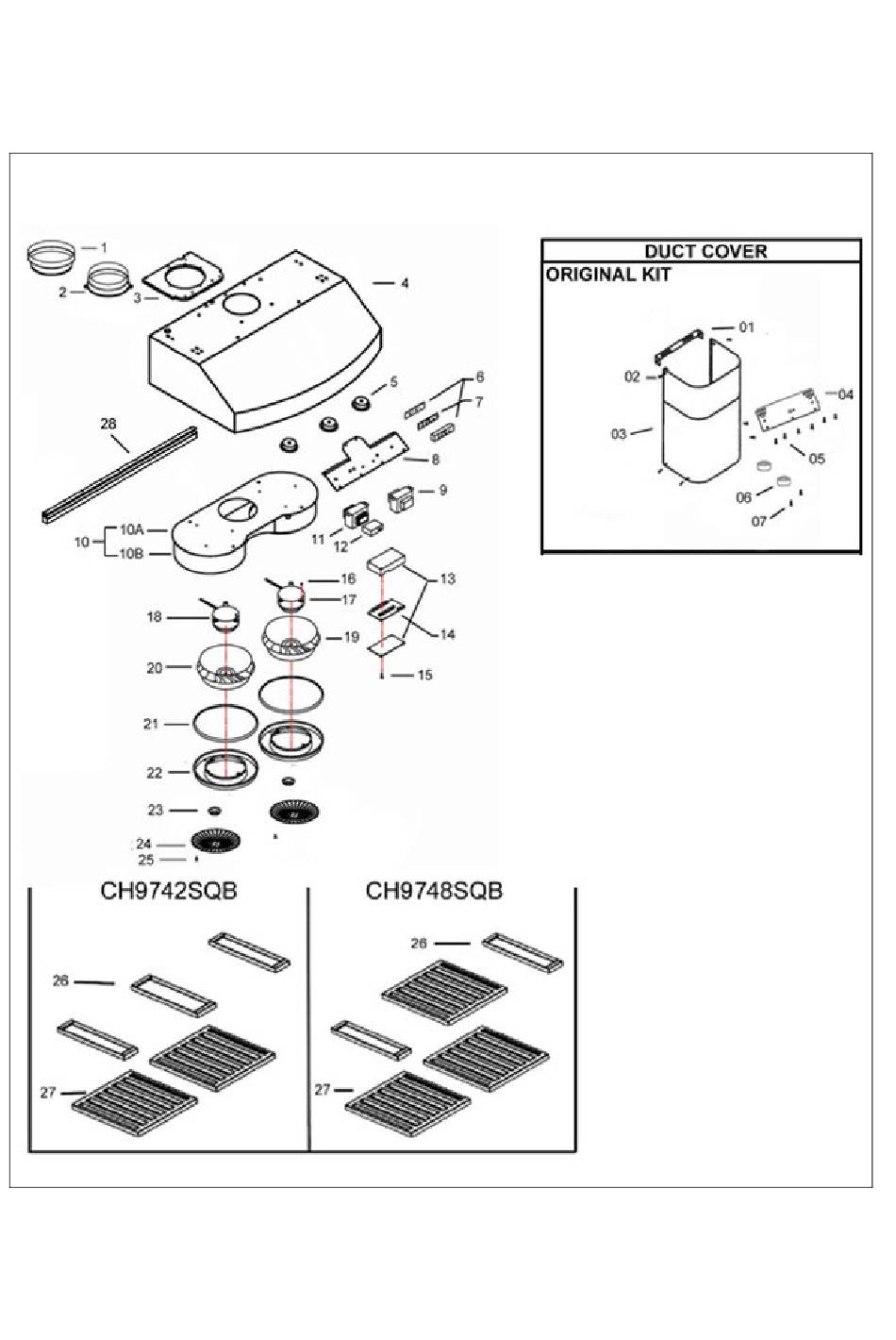 1
2
3
4
5
6
7
8
9
28
10
10A
10B
11
12
13
14
15
16
17
18
19
20
21
22
23
24
25

DUCT COVER
ORIGINAL KIT
01
02
03
04
05
06
07

CH9742SQB
26
27

CH9748SQB
26
27