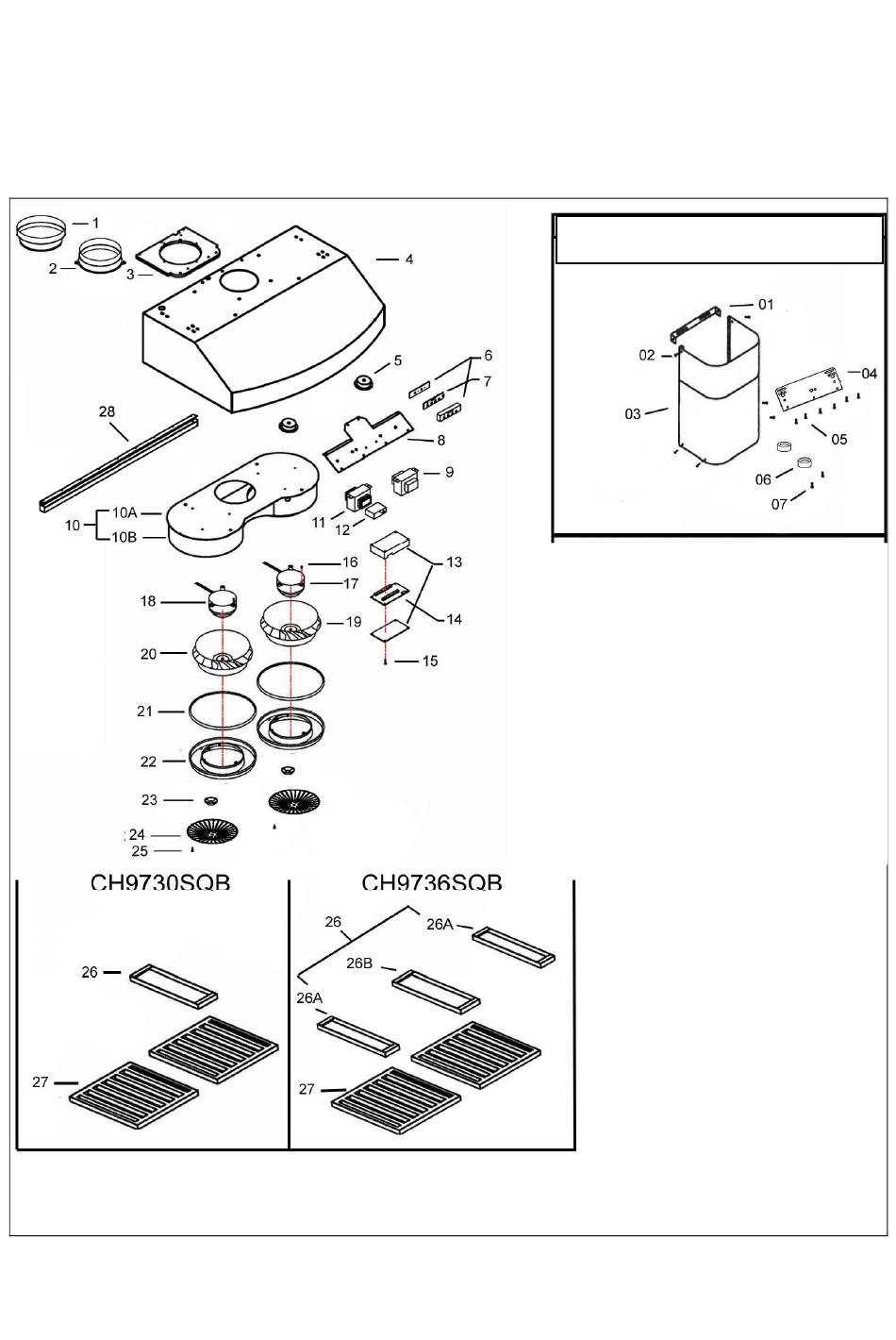 1
2
3
4
5
6
7
8
9
28
10
10A
10B
11
12
13
14
15
16
17
18
19
20
21
22
23
24
25

01
02
03
04
05
06
07

CH9730SQB
26
27

CH9736SQB
26
26A
26B
26A
27