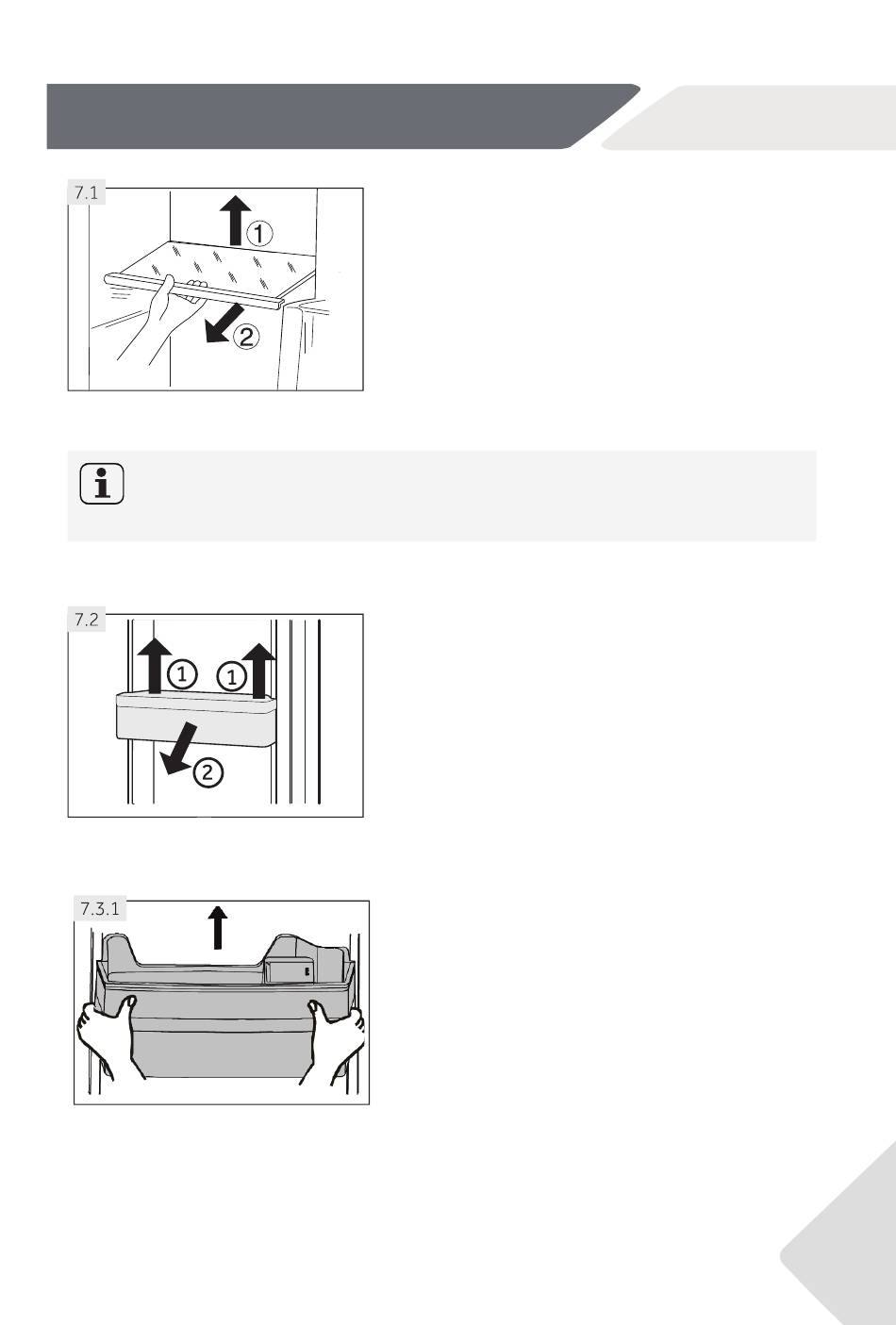 7.1

①

②

7.2

①

①

②

7.3.1