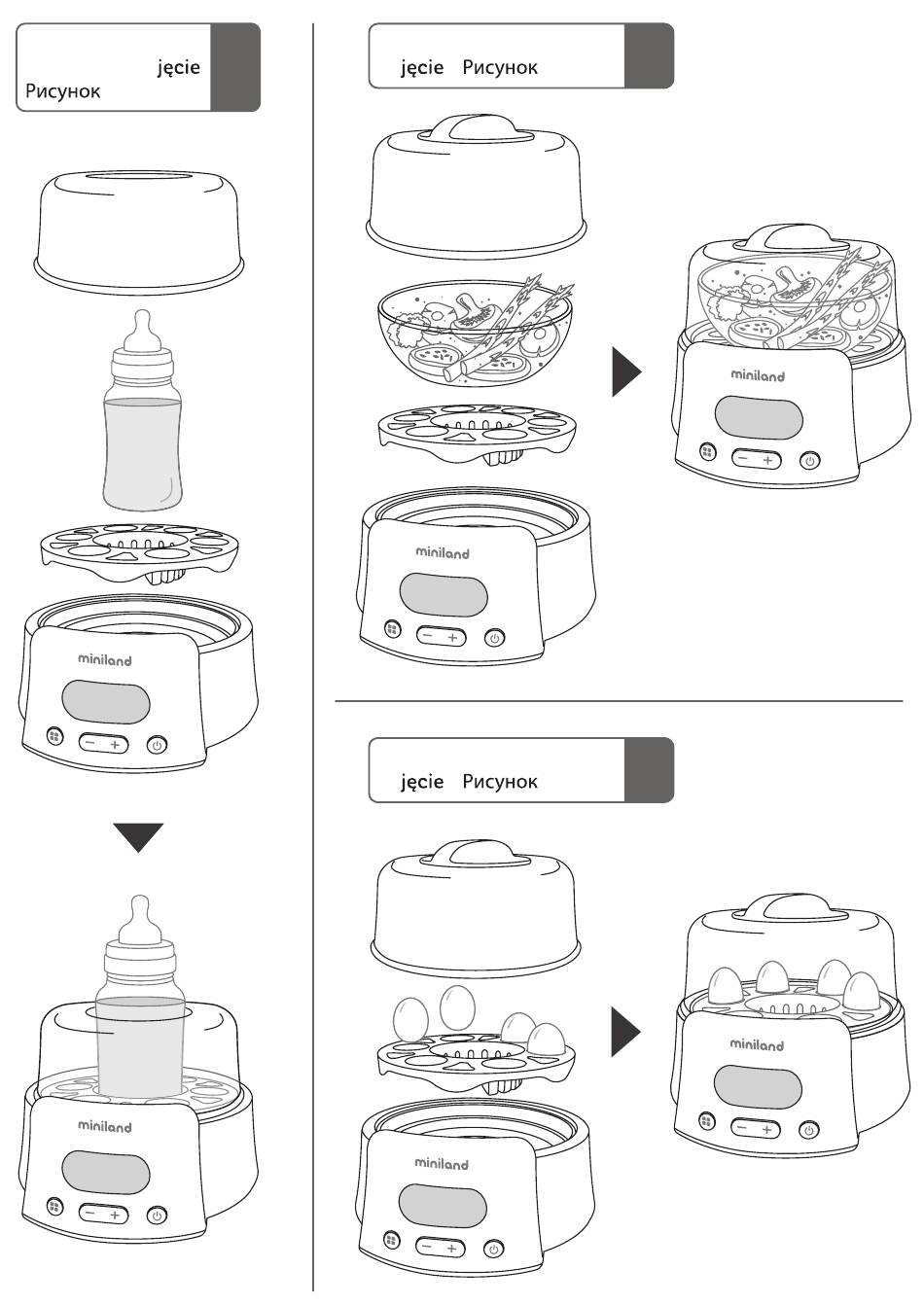 jęcie
Рисунок

miniland

miniland

jęcie Рисунок

miniland

miniland

jęcie Рисунок

miniland

miniland