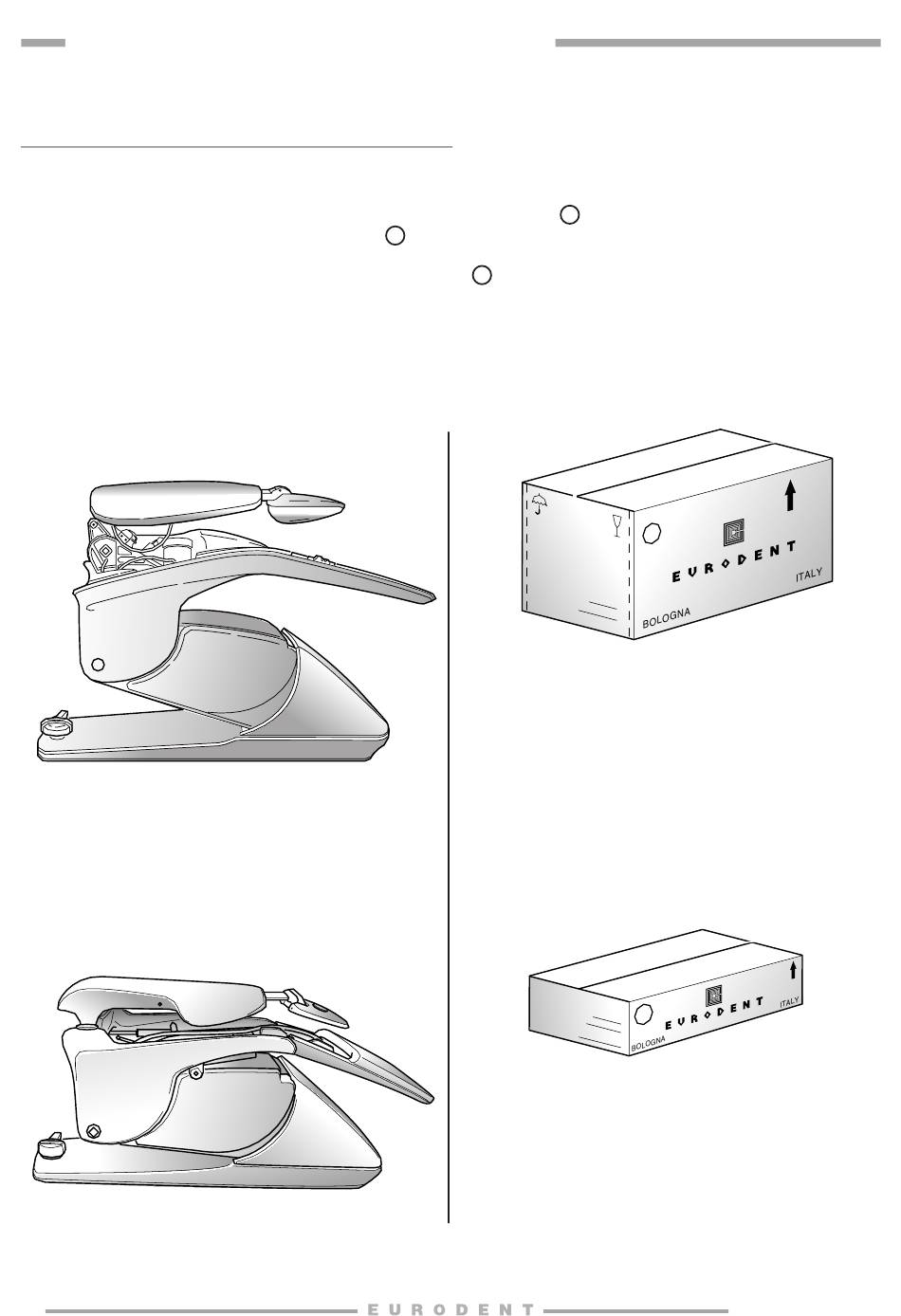 EURODENT

ITALY

BOLOGNA

EURODENT

ITALY

BOLOGNA

EURODENT