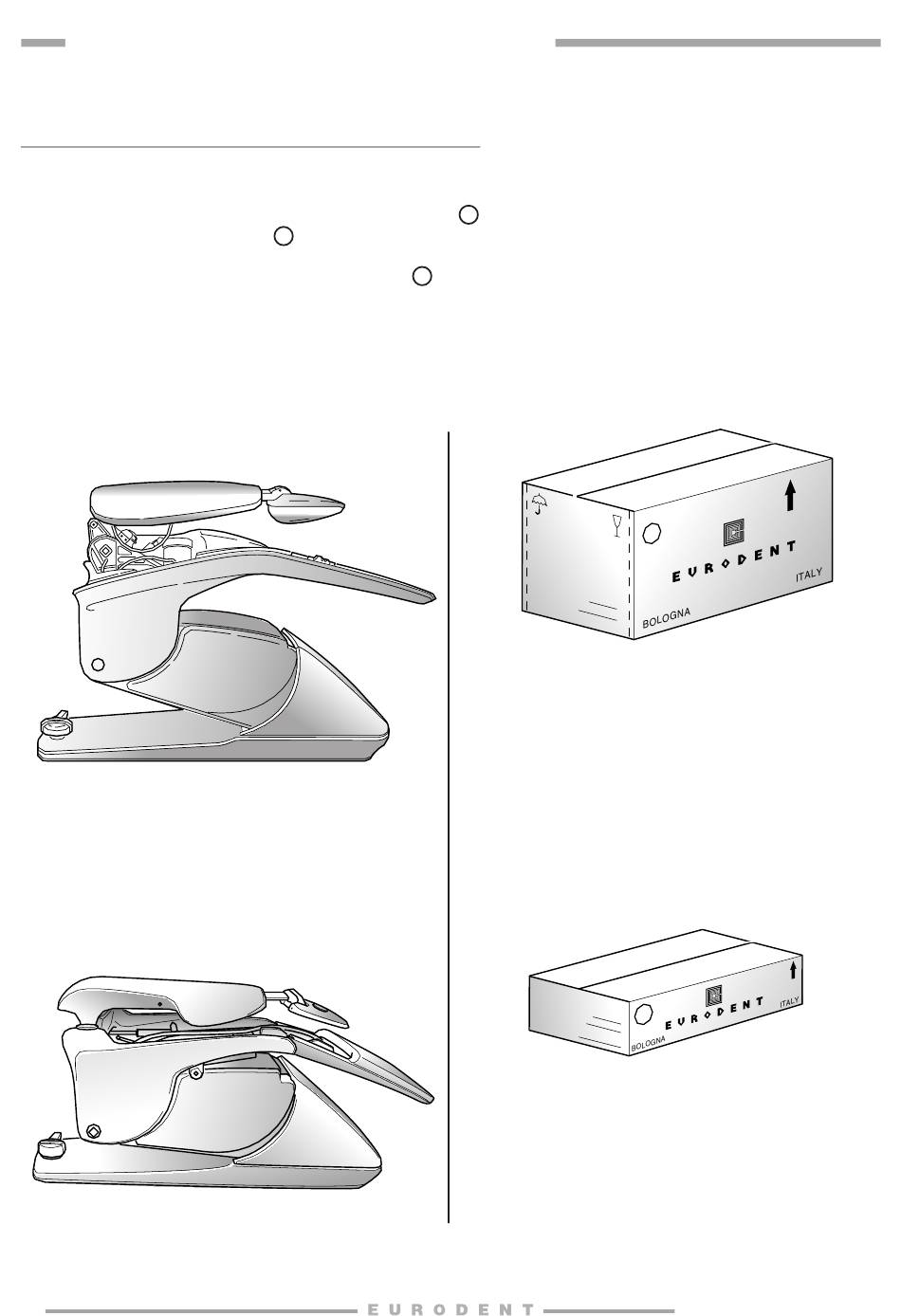 EURODENT
ITALY
BOLOGNA

EURODENT
ITALY
BOLOGNA

EURODENT