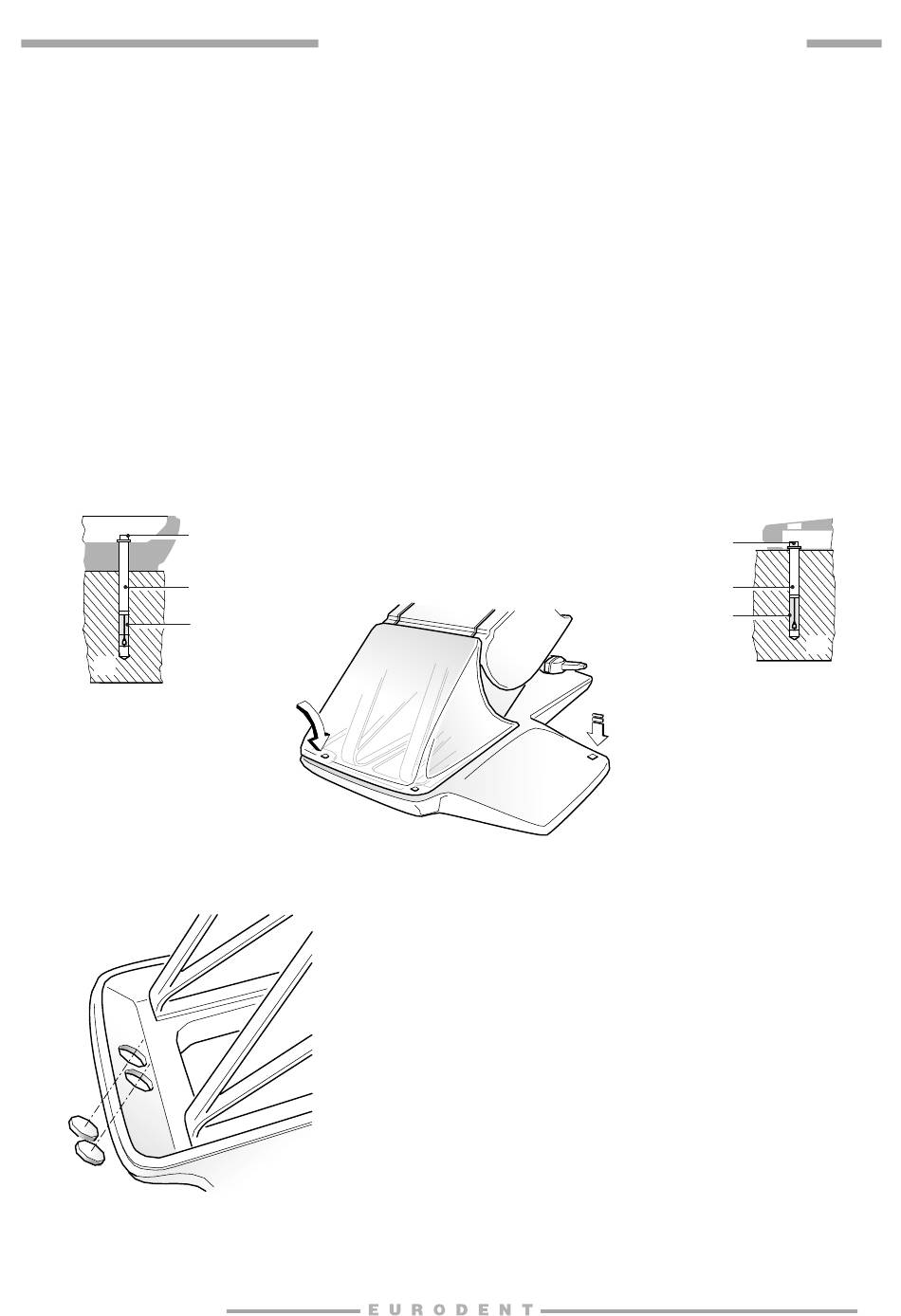 EURODENT