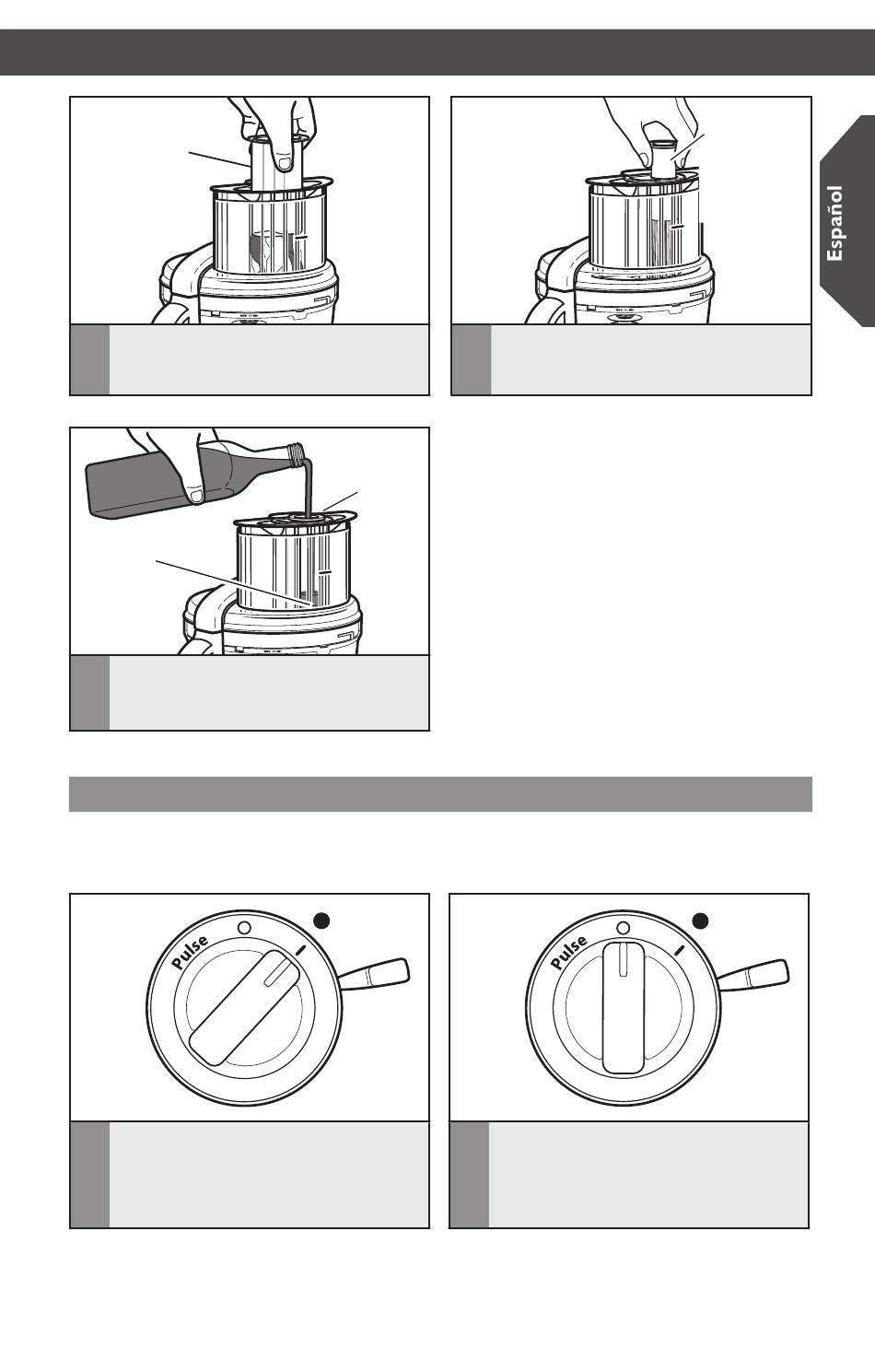 Español

Pulse

Pulse