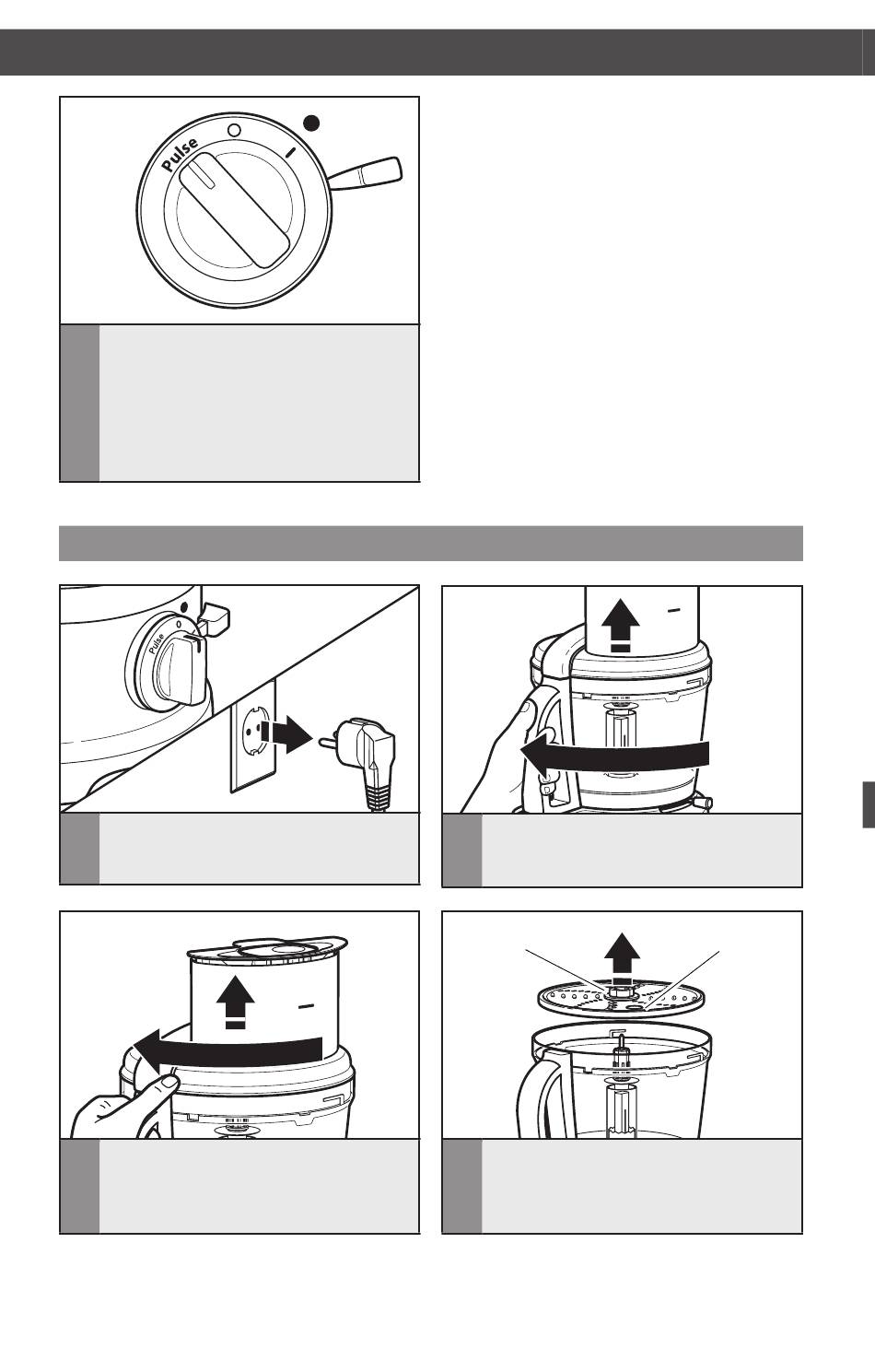 Pulse

Pulse