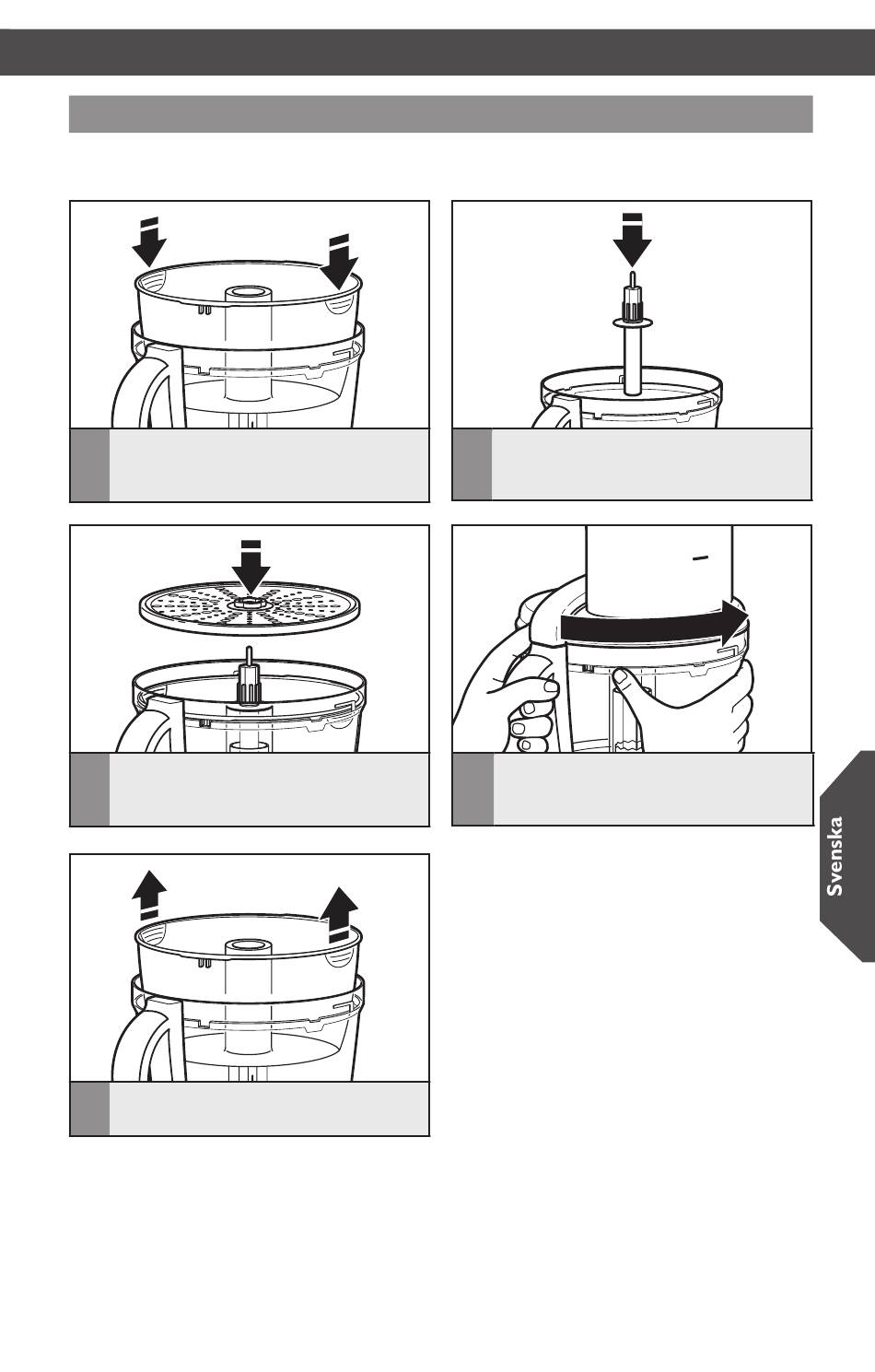 Svenska