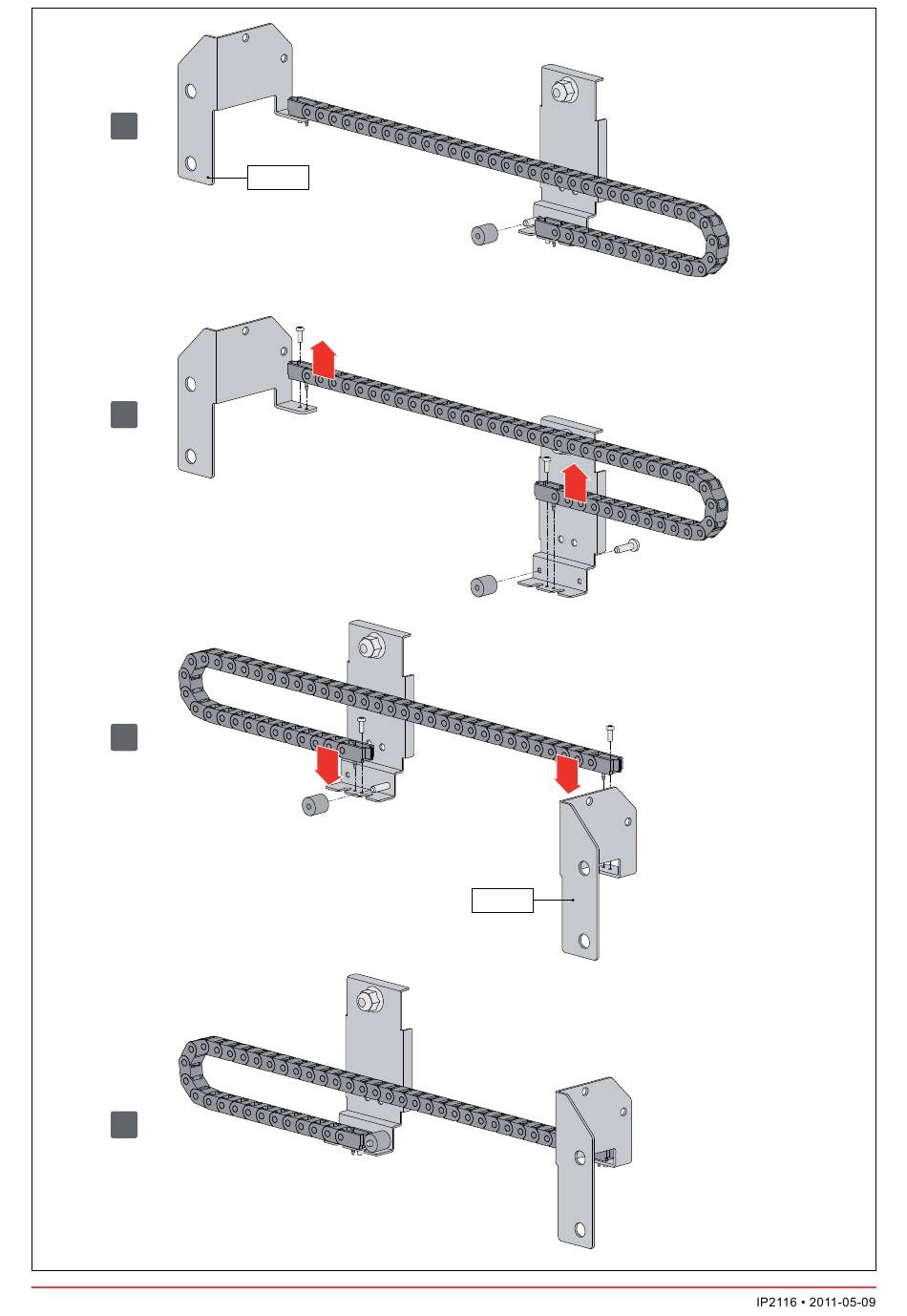 IP2116 • 2011-05-09