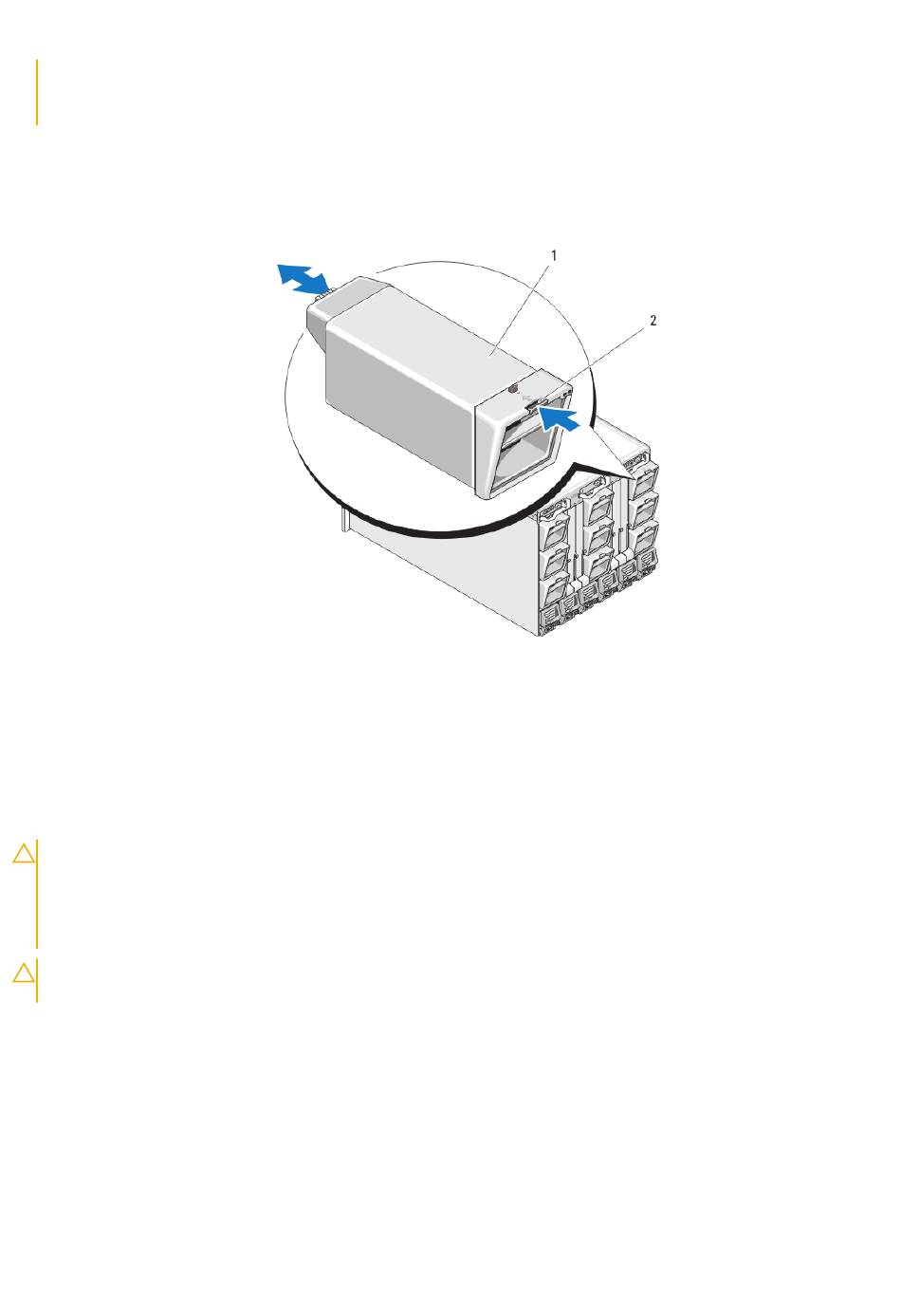 1

2