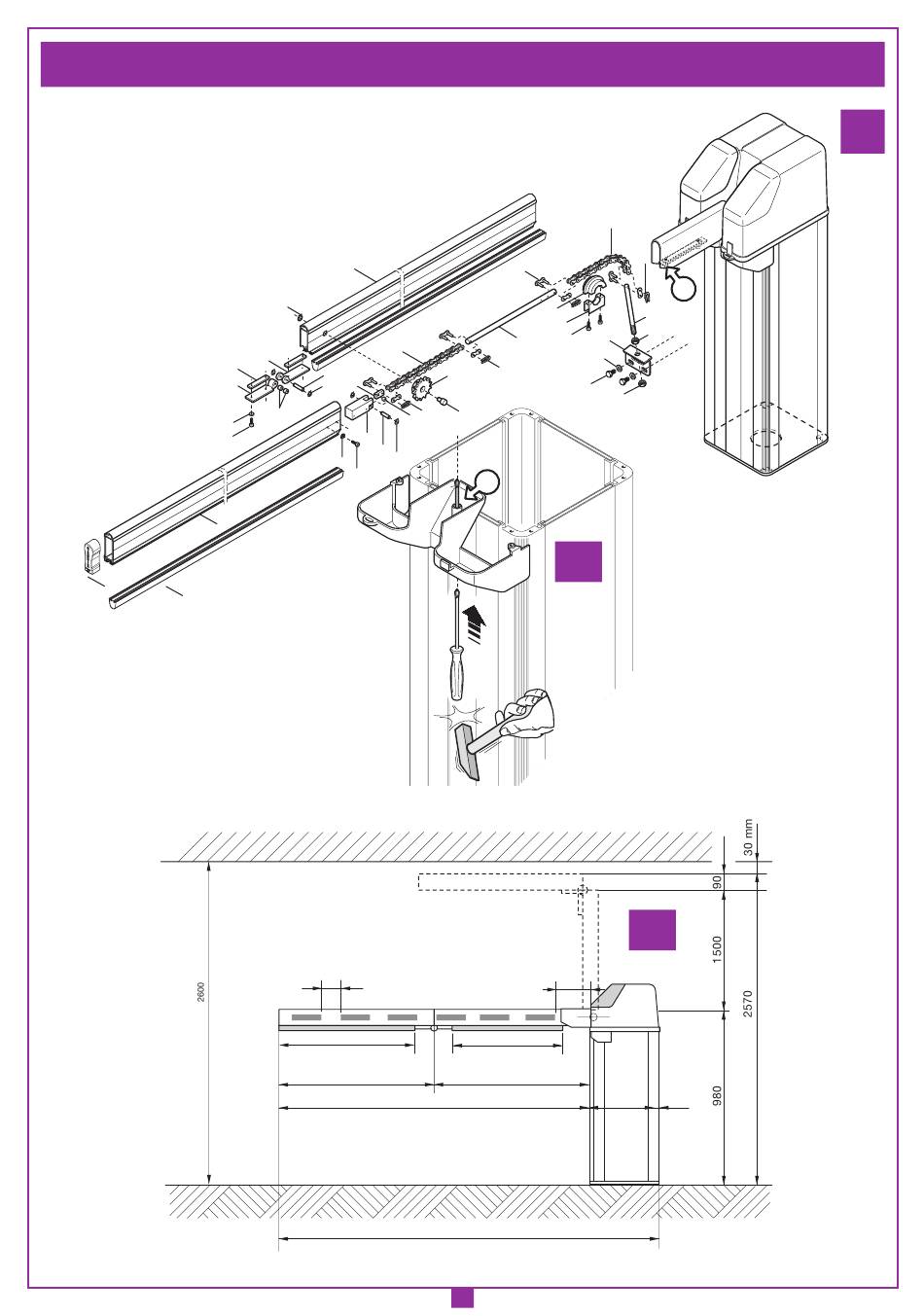 30 mm
90
1500
2570
980
2600