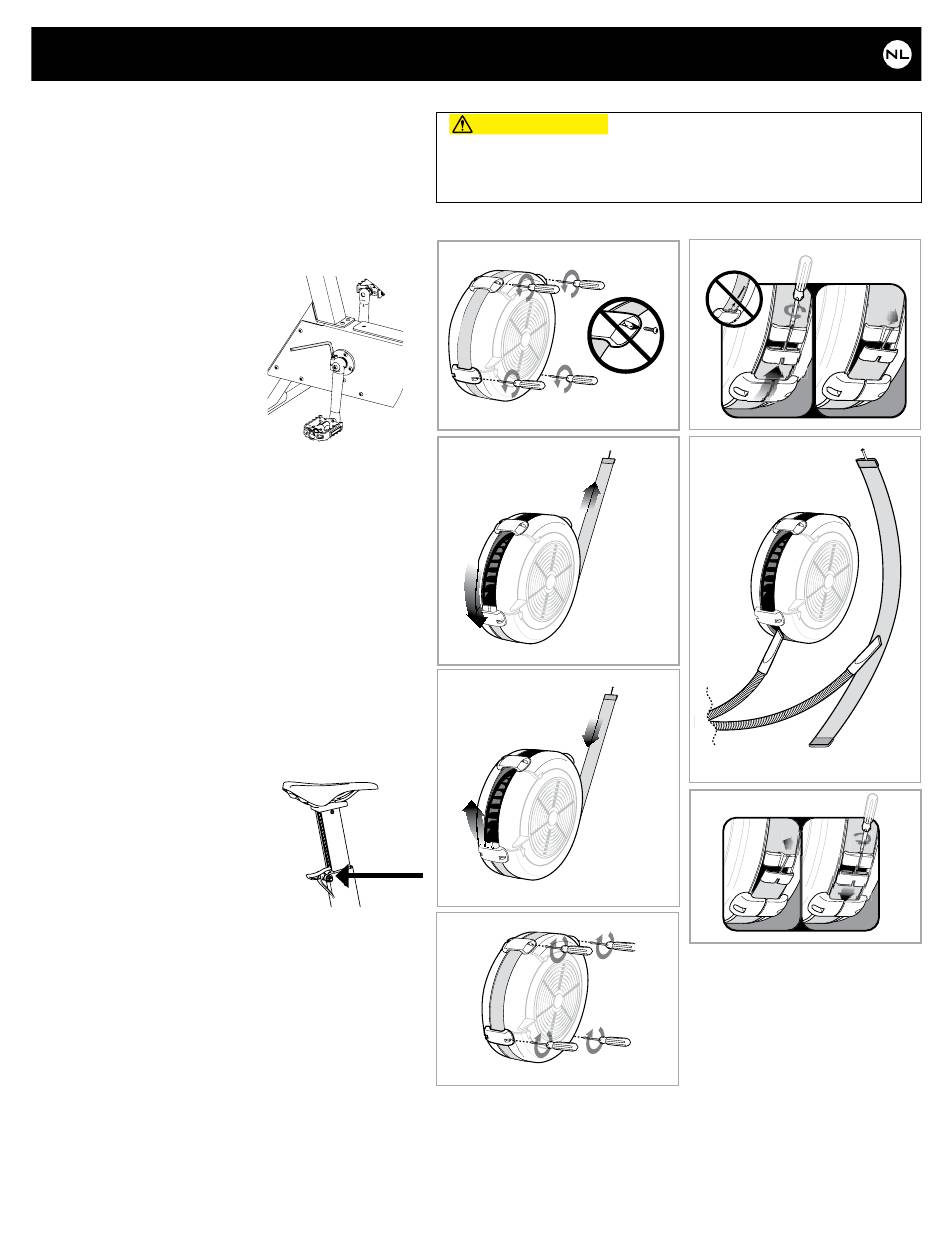 NL