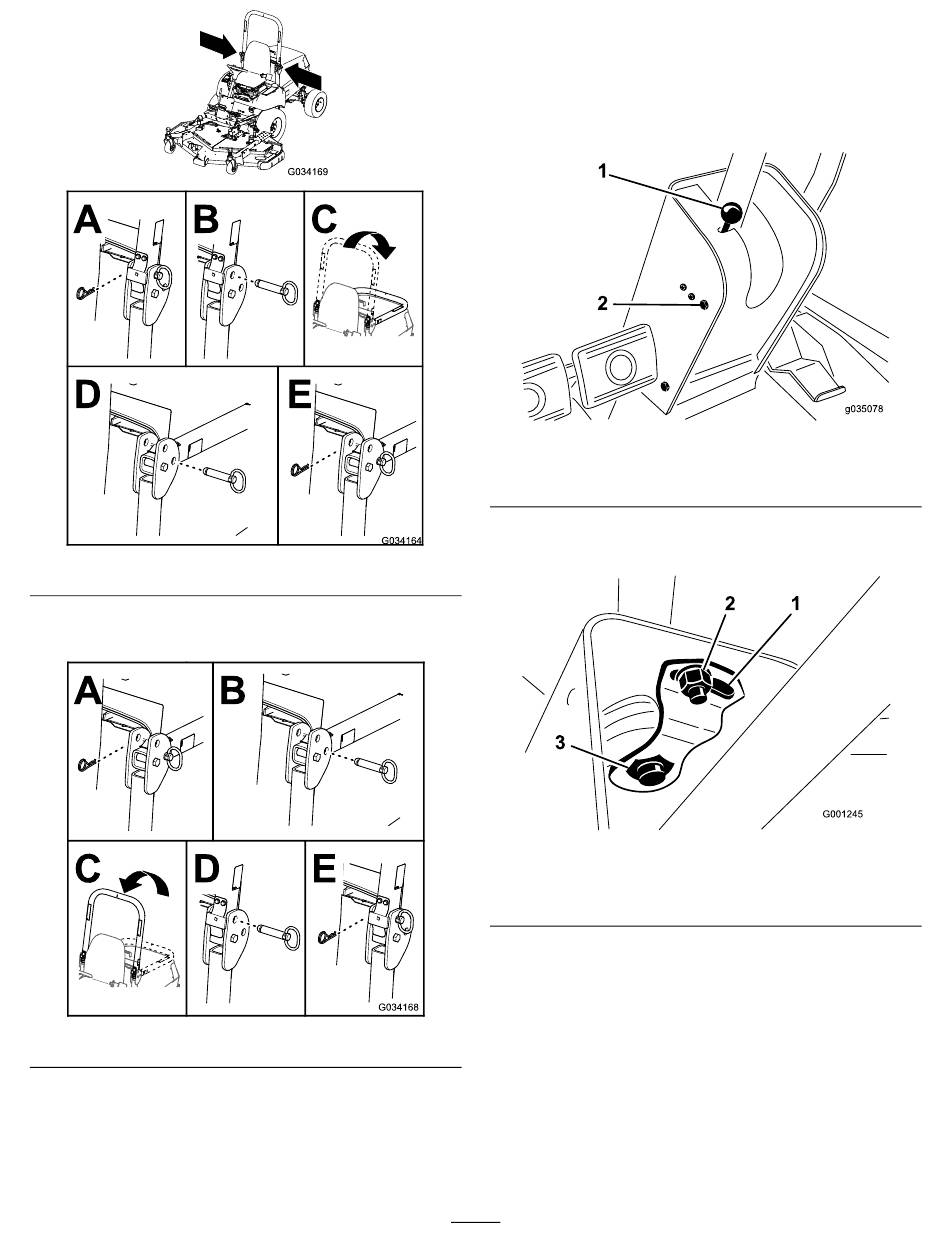 G034169

A

B

C

D

E

G034164

A

B

C

D

E

G034168

1

2

g035078

2

1

3

G001245