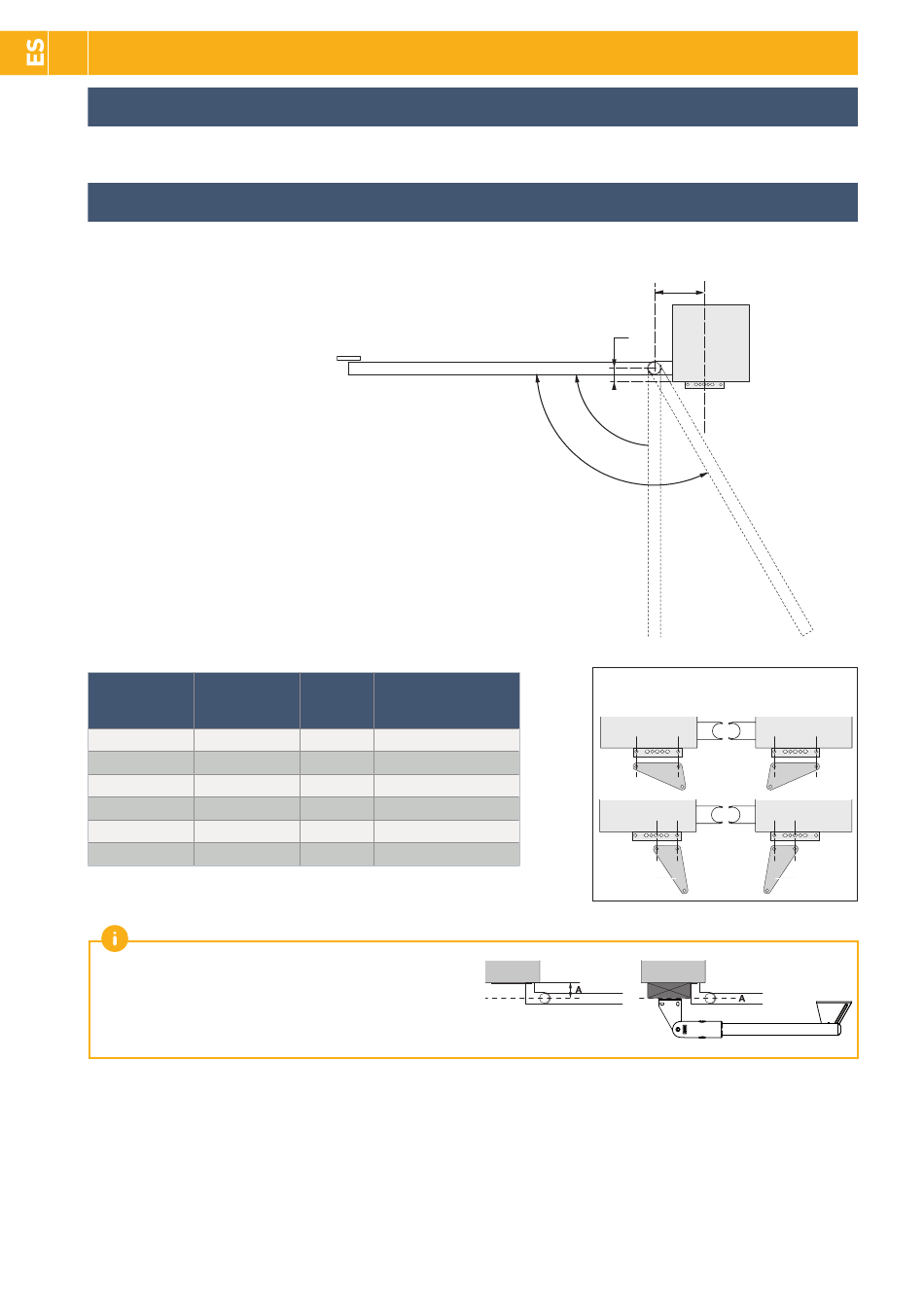 ES

A

A