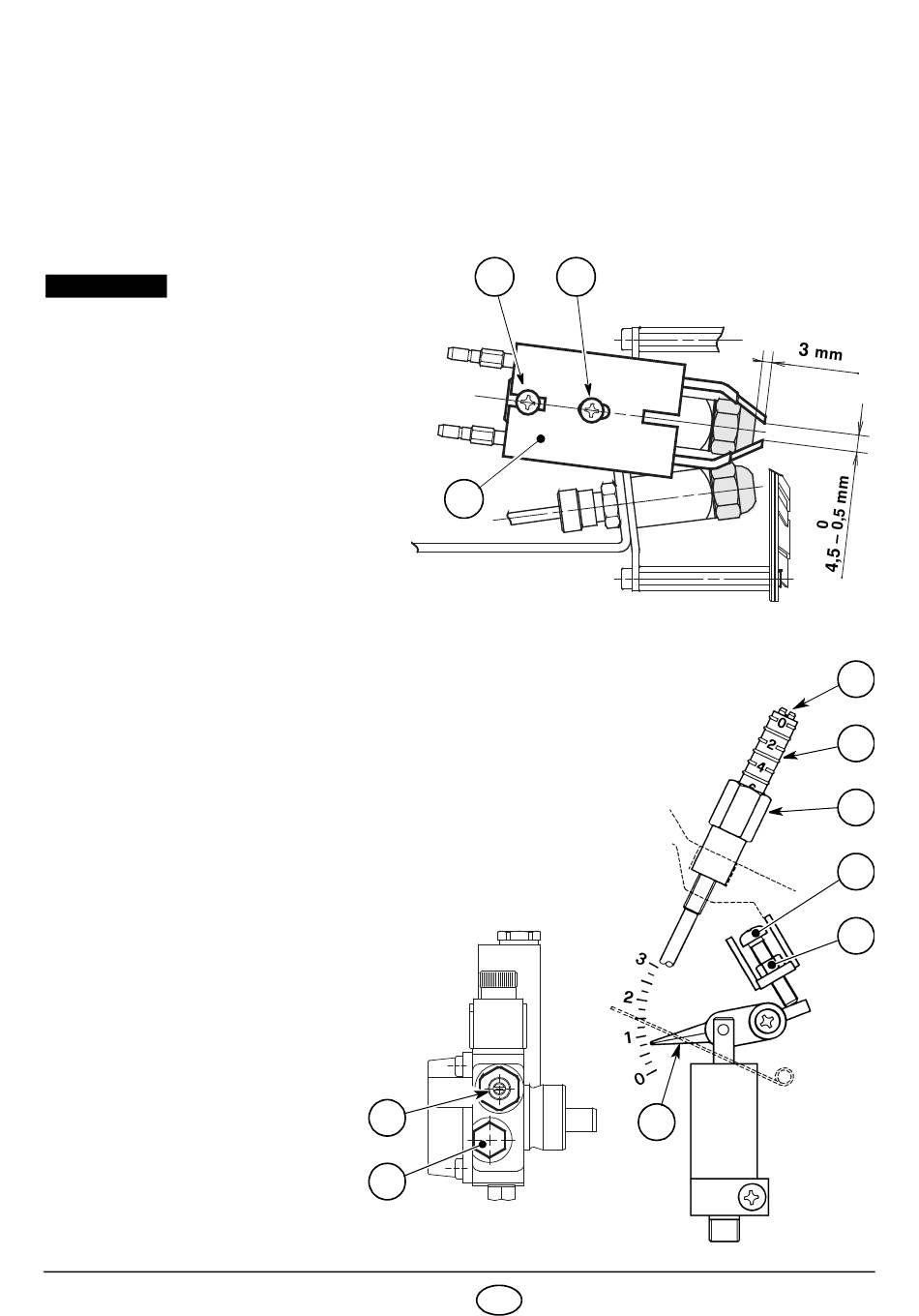 3 mm

0
4,5 – 0,5 mm

0
2
4

3
2
1
0