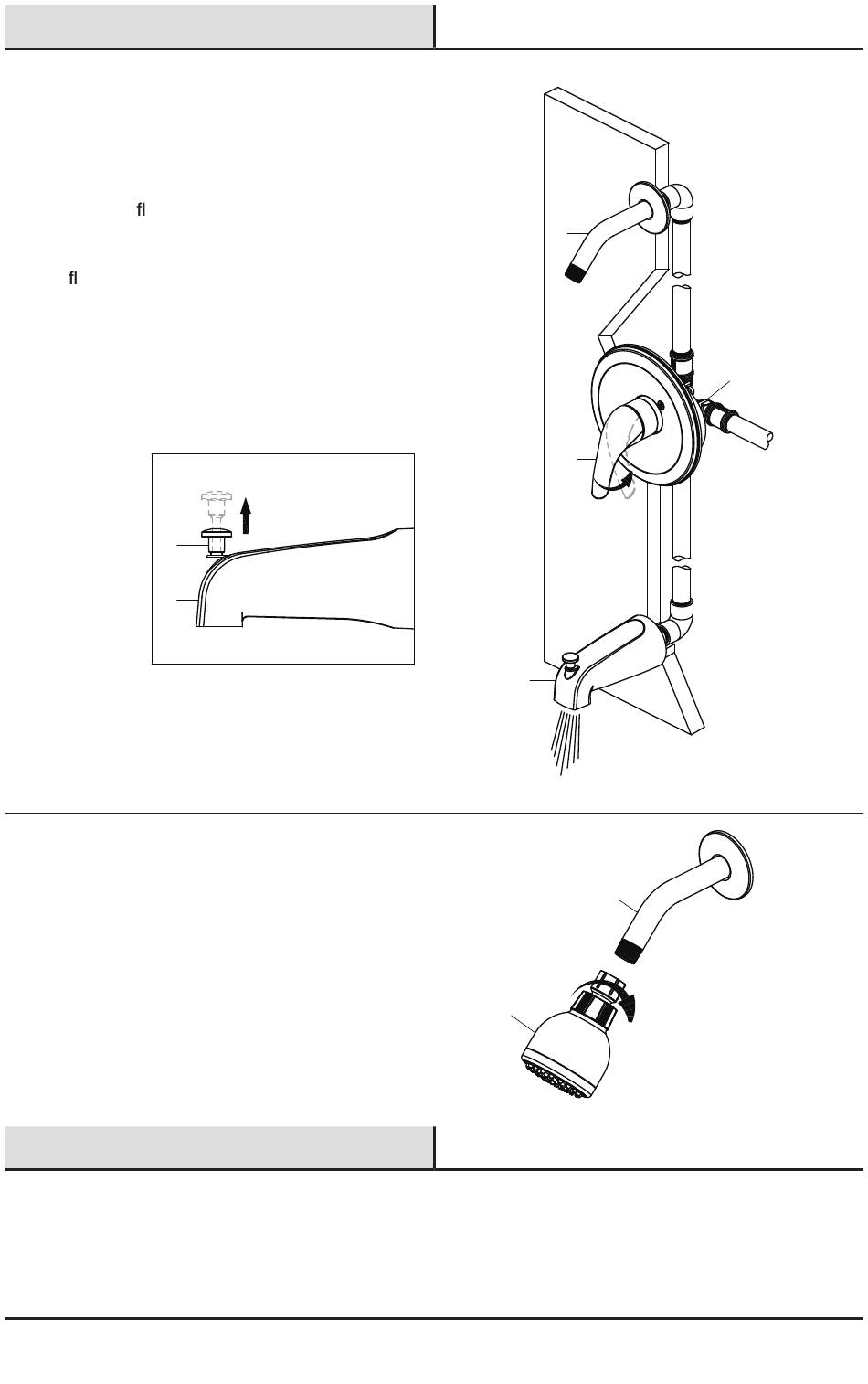 fl

fl