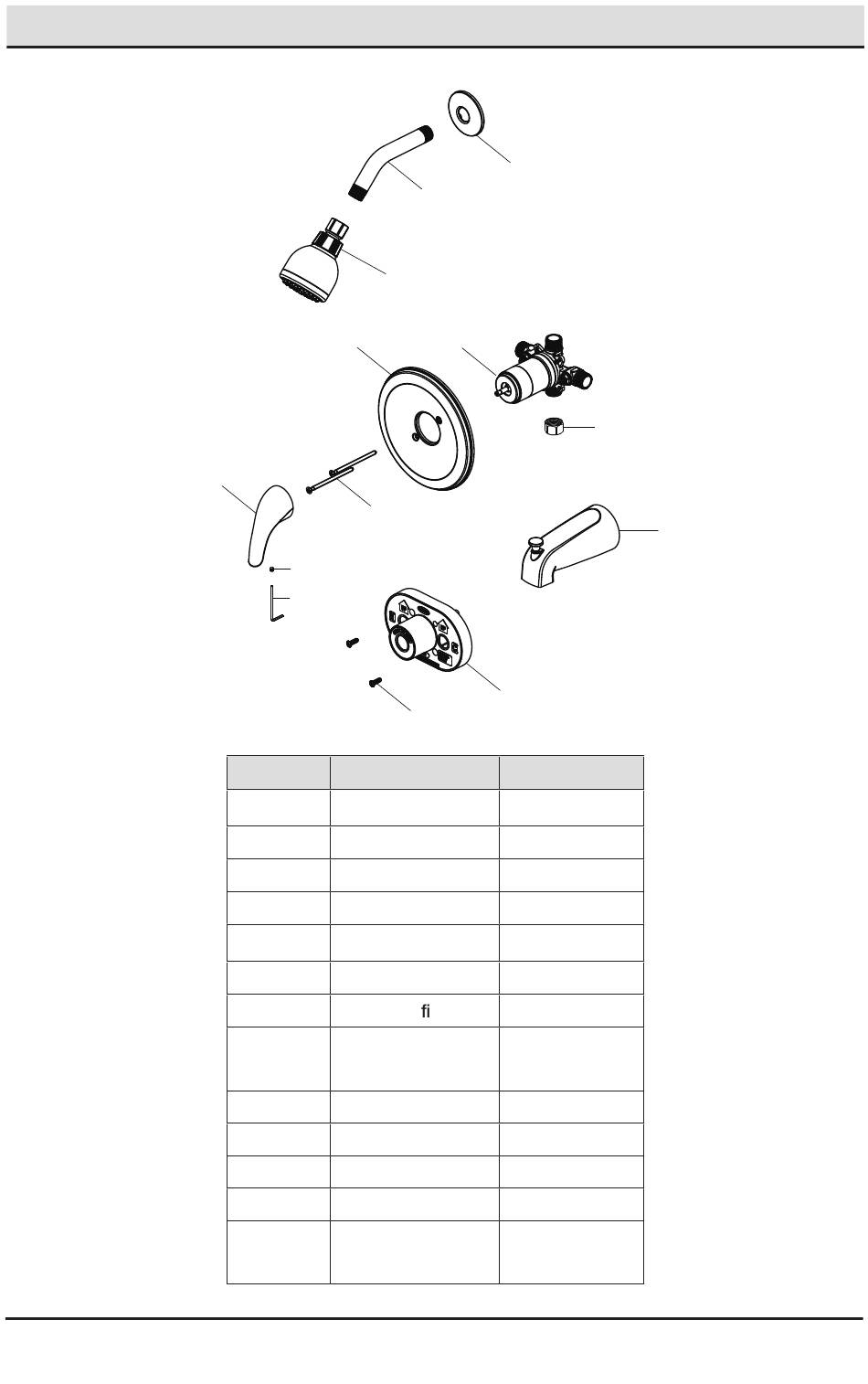 fi