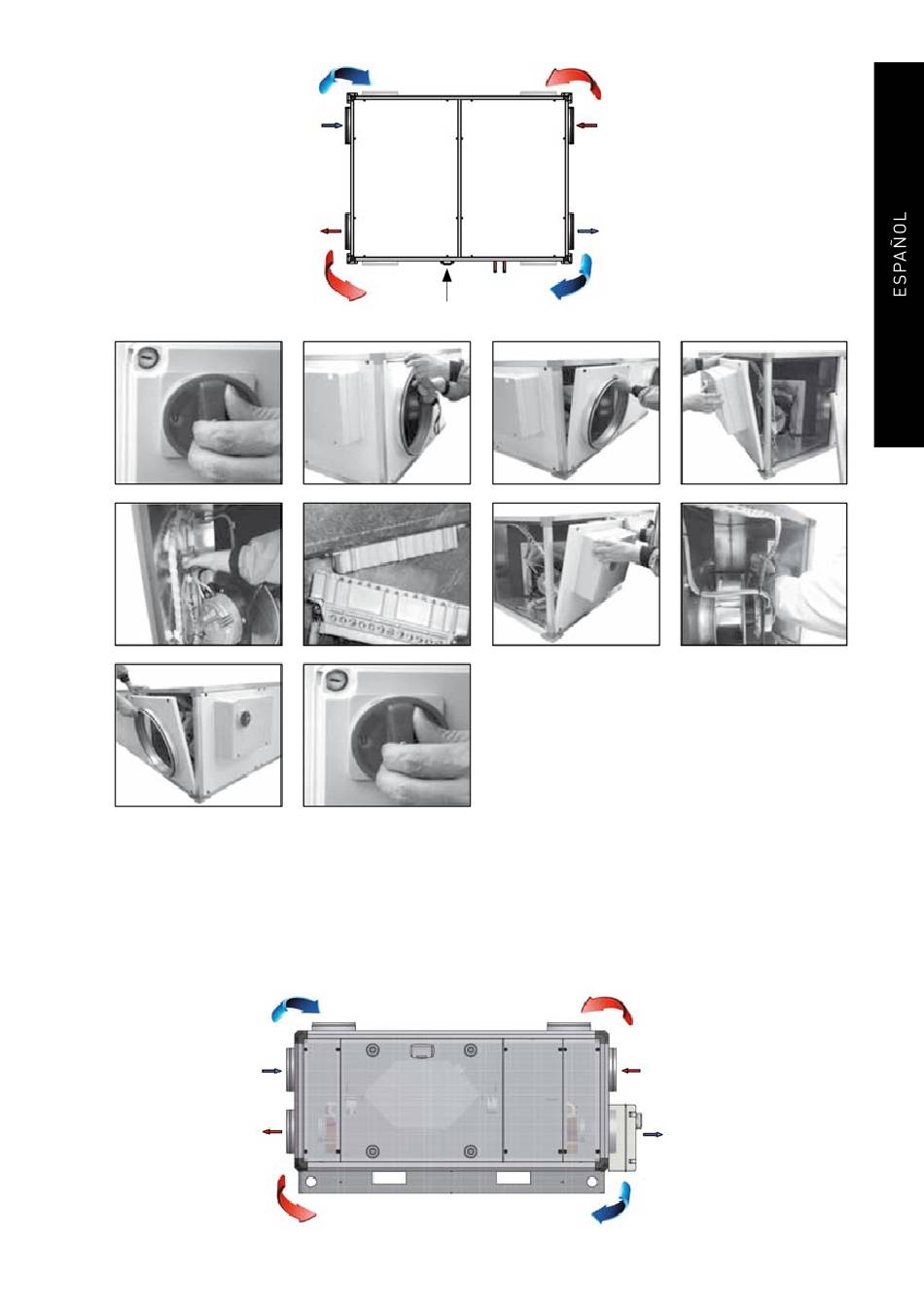 ESPAÑOL