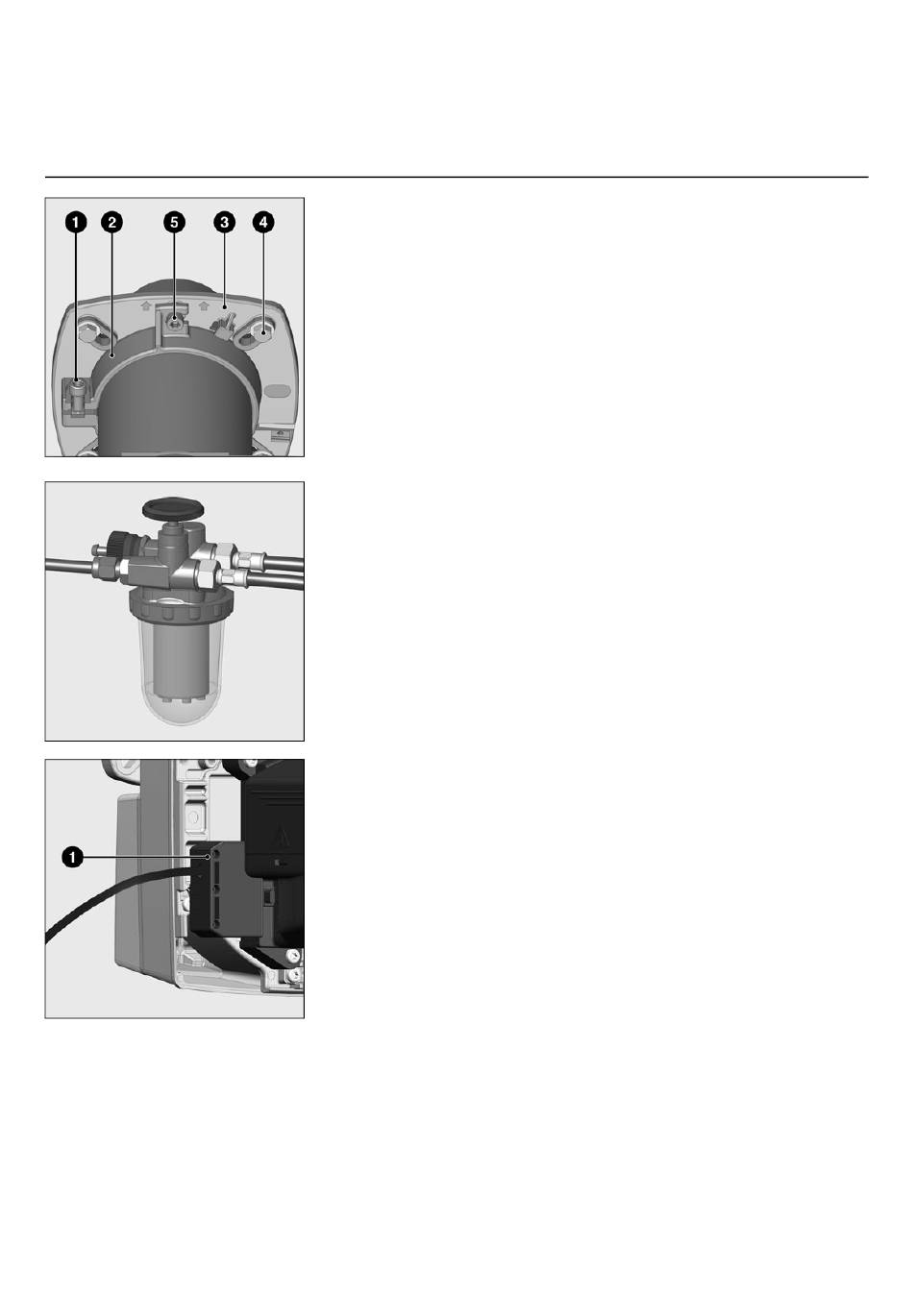 1
2
5
3
4

1