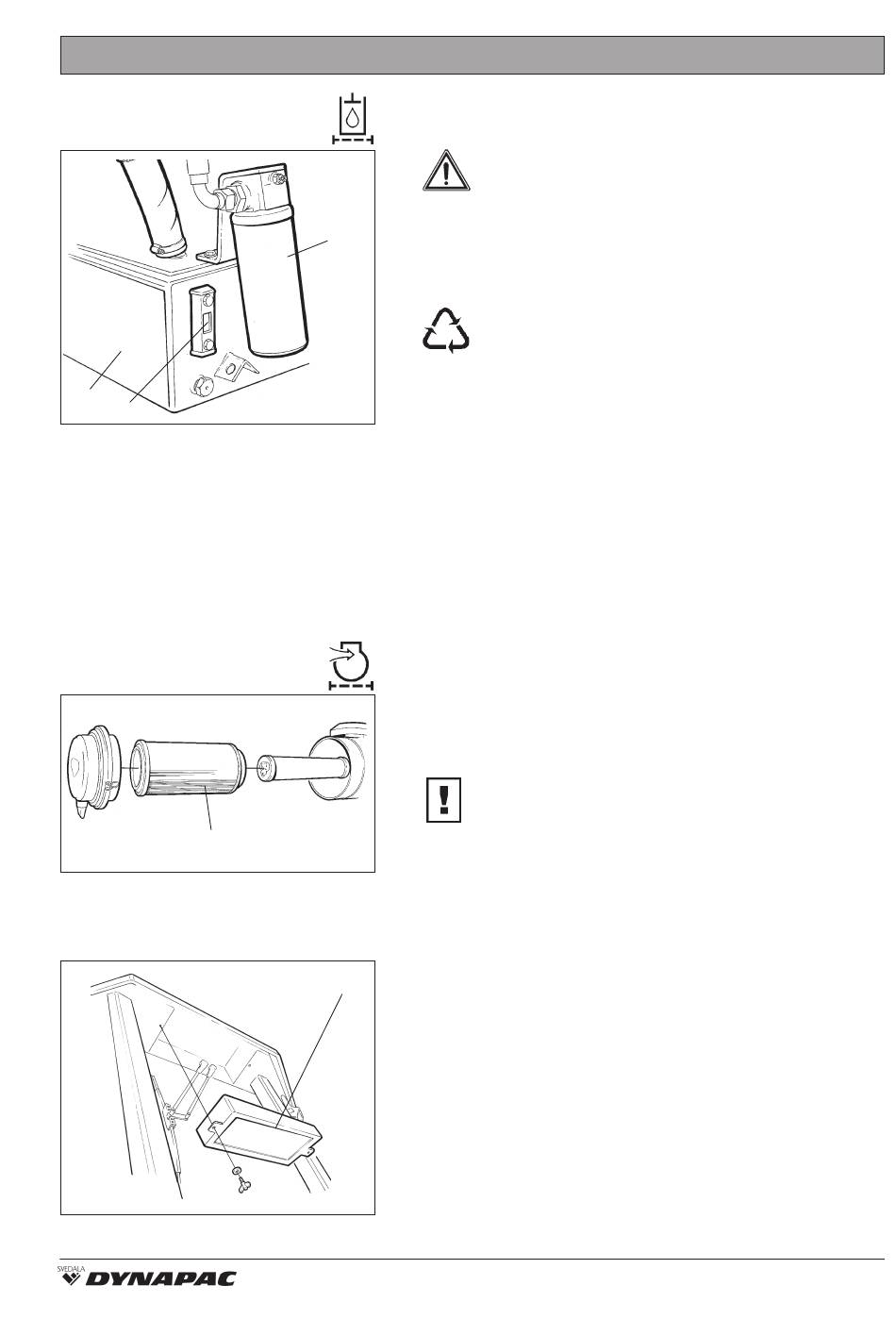 SVEDALA
DYNAPAC