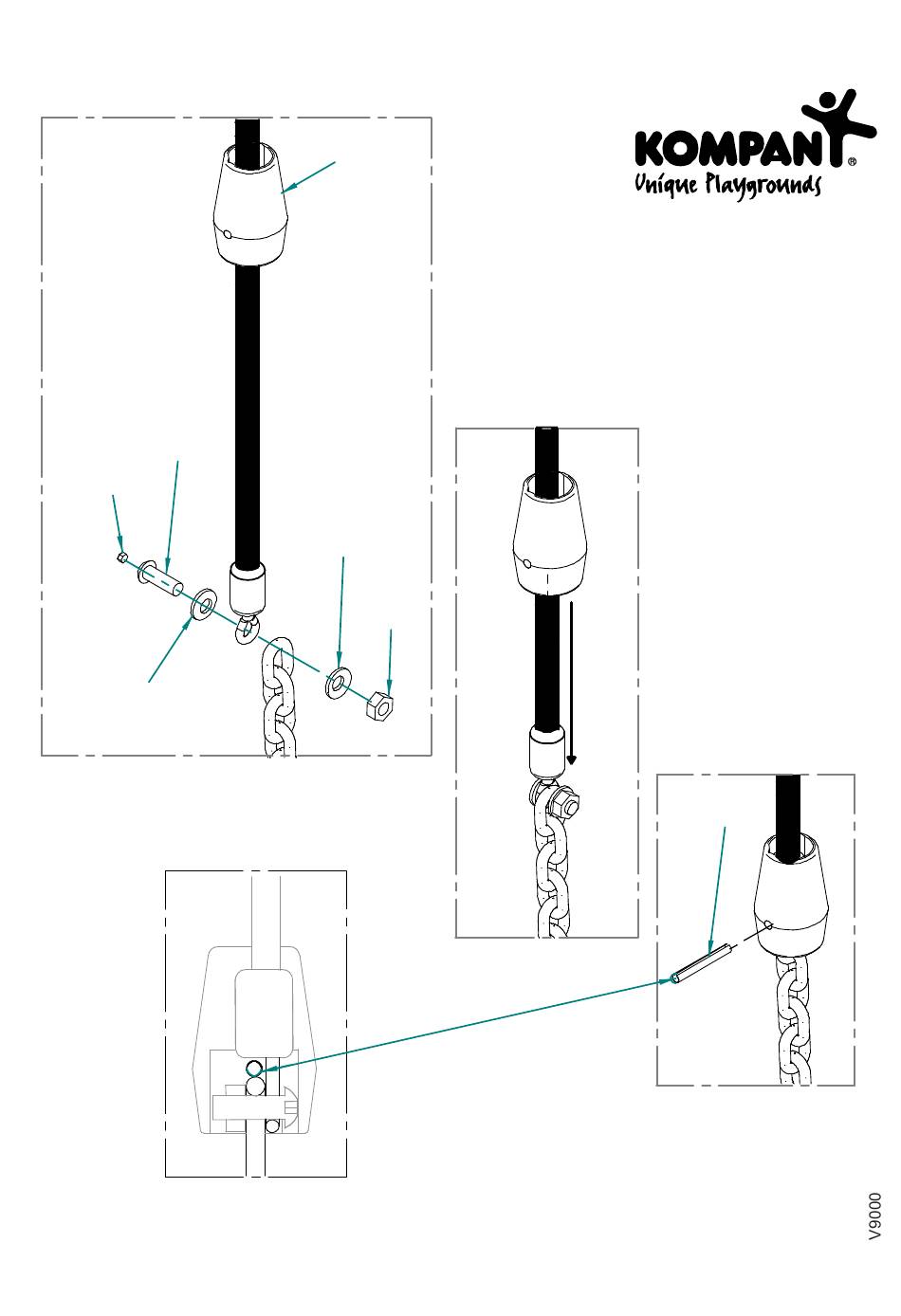 KOMPAN®
Unique Playgrounds

V9000