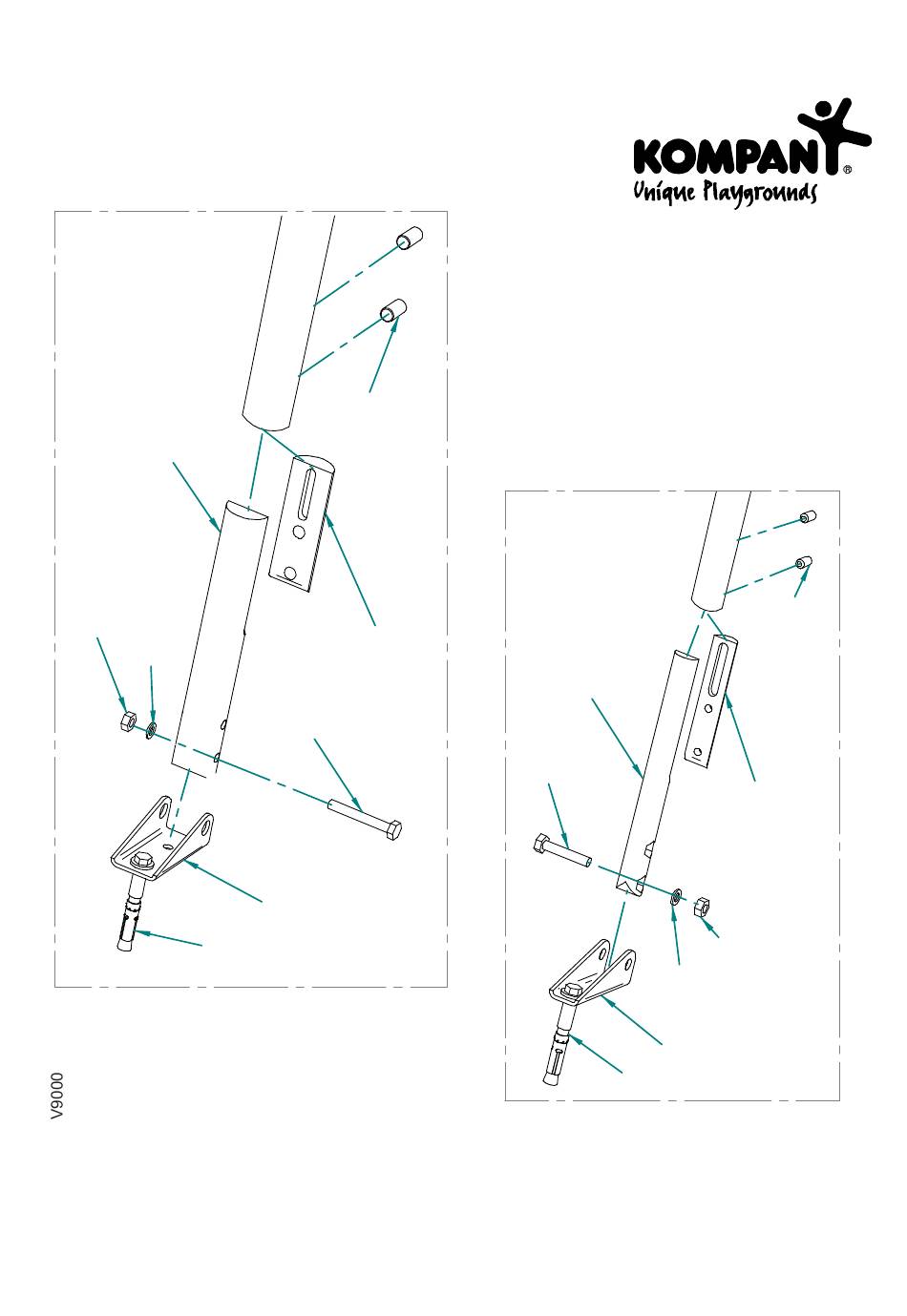 KOMPAN®
Unique Playgrounds

V9000