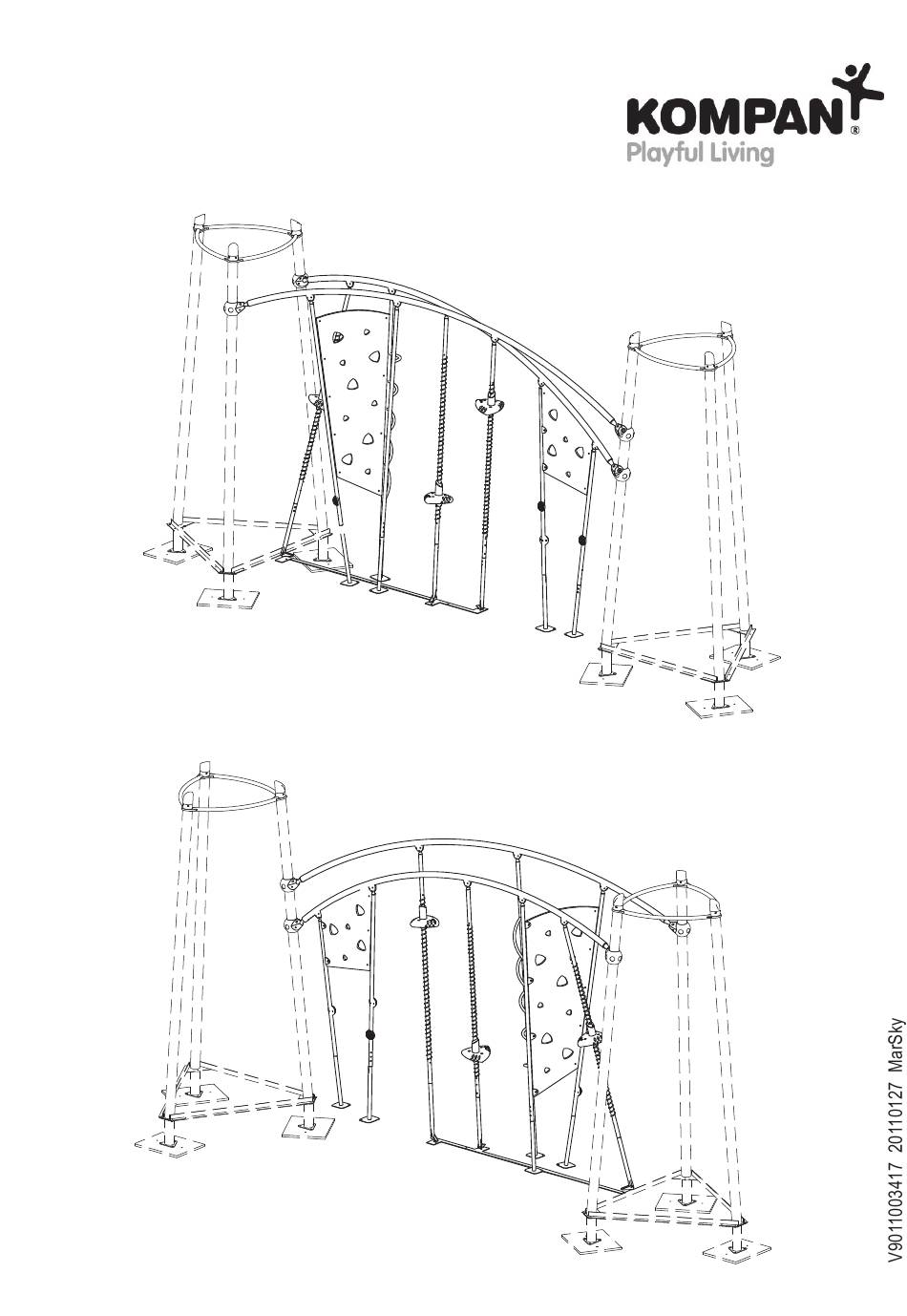 KOMPAN®
Playful Living

V9011003417 20110127 MarSky